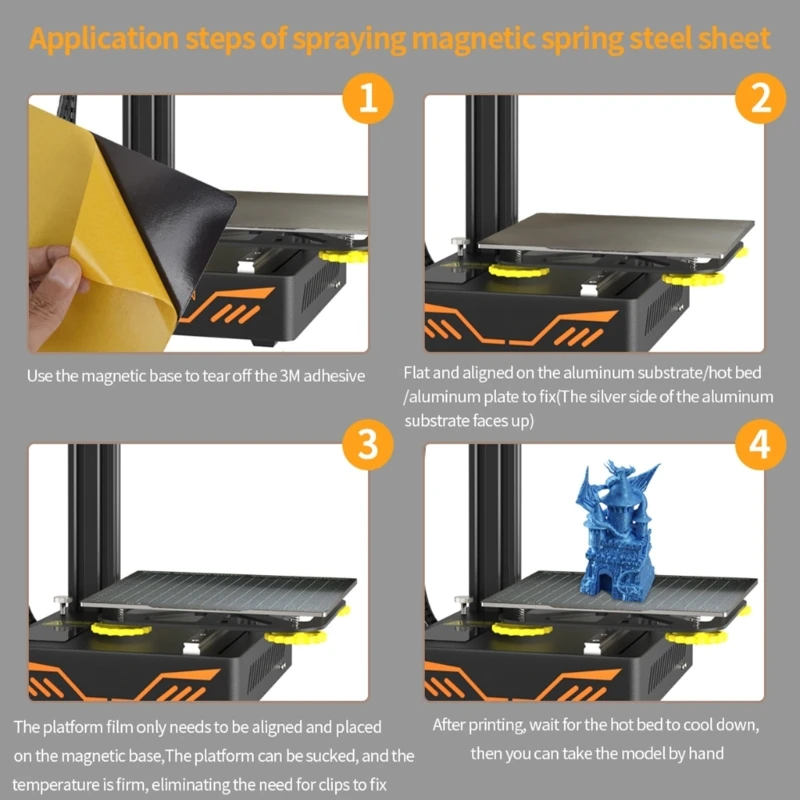 Application steps of spraying magnetic spring steel sheet

1

Use the magnetic base to tear off the 3M adhesive

2

Flat and aligned on the aluminum substrate/hot bed /aluminum plate to fix(The silver side of the aluminum substrate faces up)

3

The platform film only needs to be aligned and placed on the magnetic base,The platform can be sucked, and the temperature is firm, eliminating the need for clips to fix

4

After printing, wait for the hot bed to cool down, then you can take the model by hand