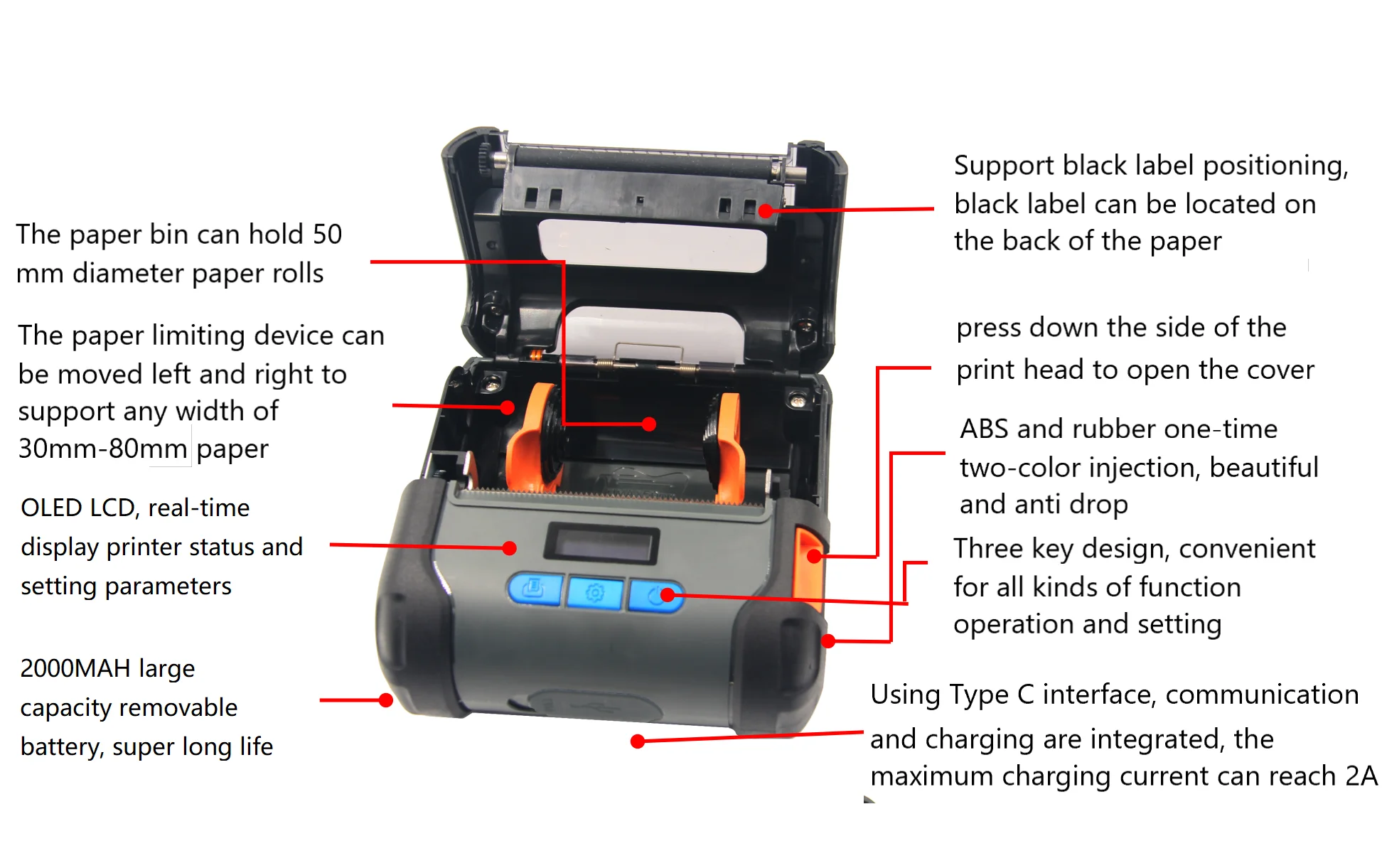 The paper bin can hold 50 mm diameter paper rolls

The paper limiting device can be moved left and right to support any width of 30mm-80mm paper

OLED LCD, real-time display printer status and setting parameters

2000MAH large capacity removable battery, super long life

Support black label positioning, black label can be located on the back of the paper

press down the side of the print head to open the cover

ABS and rubber one-time two-color injection, beautiful and anti drop

Three key design, convenient for all kinds of function operation and setting

Using Type C interface, communication and charging are integrated, the maximum charging current can reach 2A