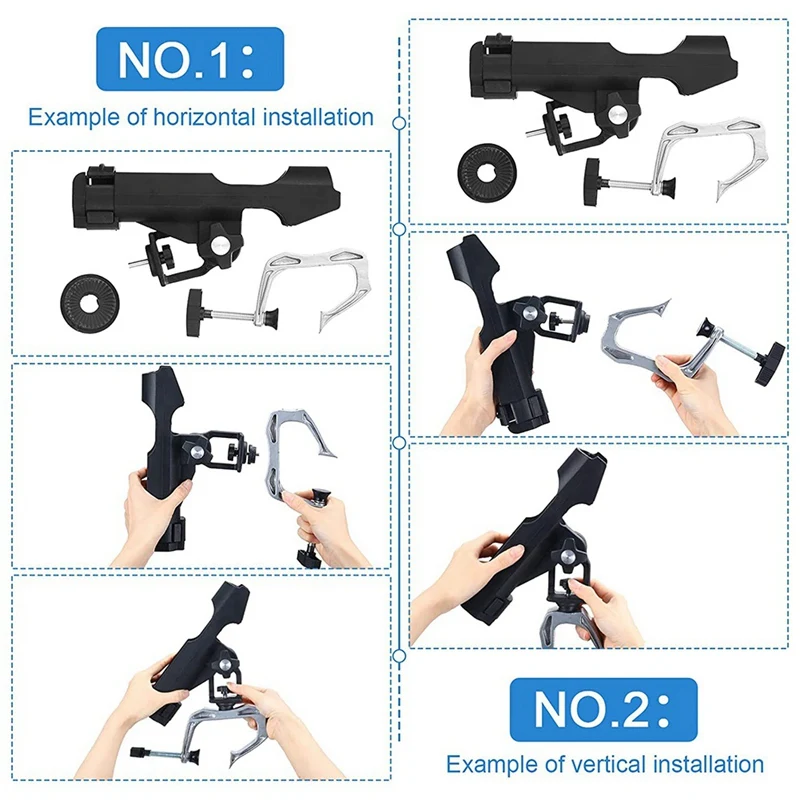 NO.1:
Example of horizontal installation

NO.2:
Example of vertical installation