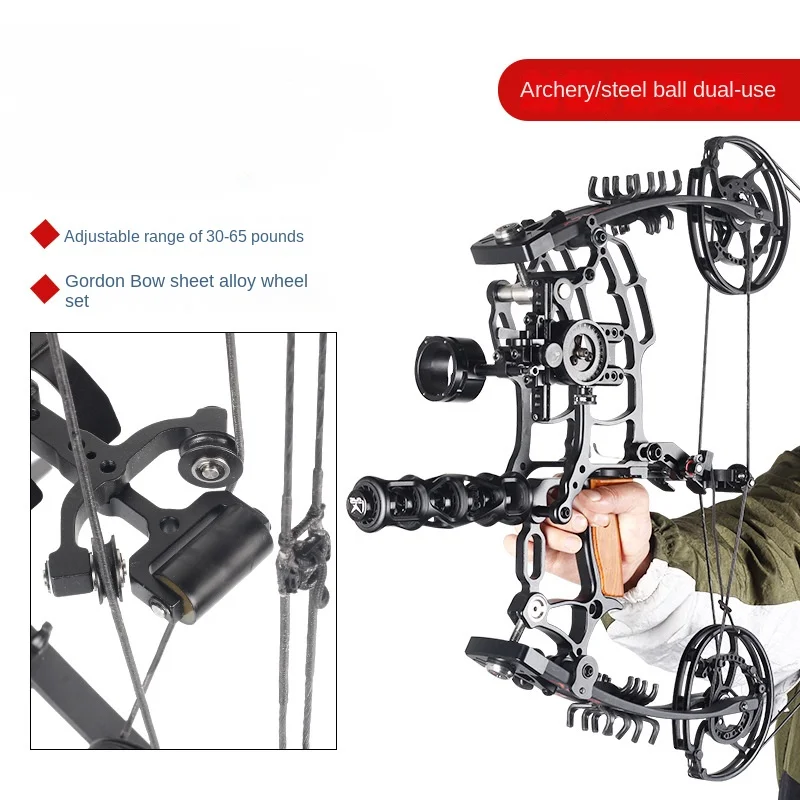 Archery/steel ball dual-use

Adjustable range of 30-65 pounds

Gordon Bow sheet alloy wheel set