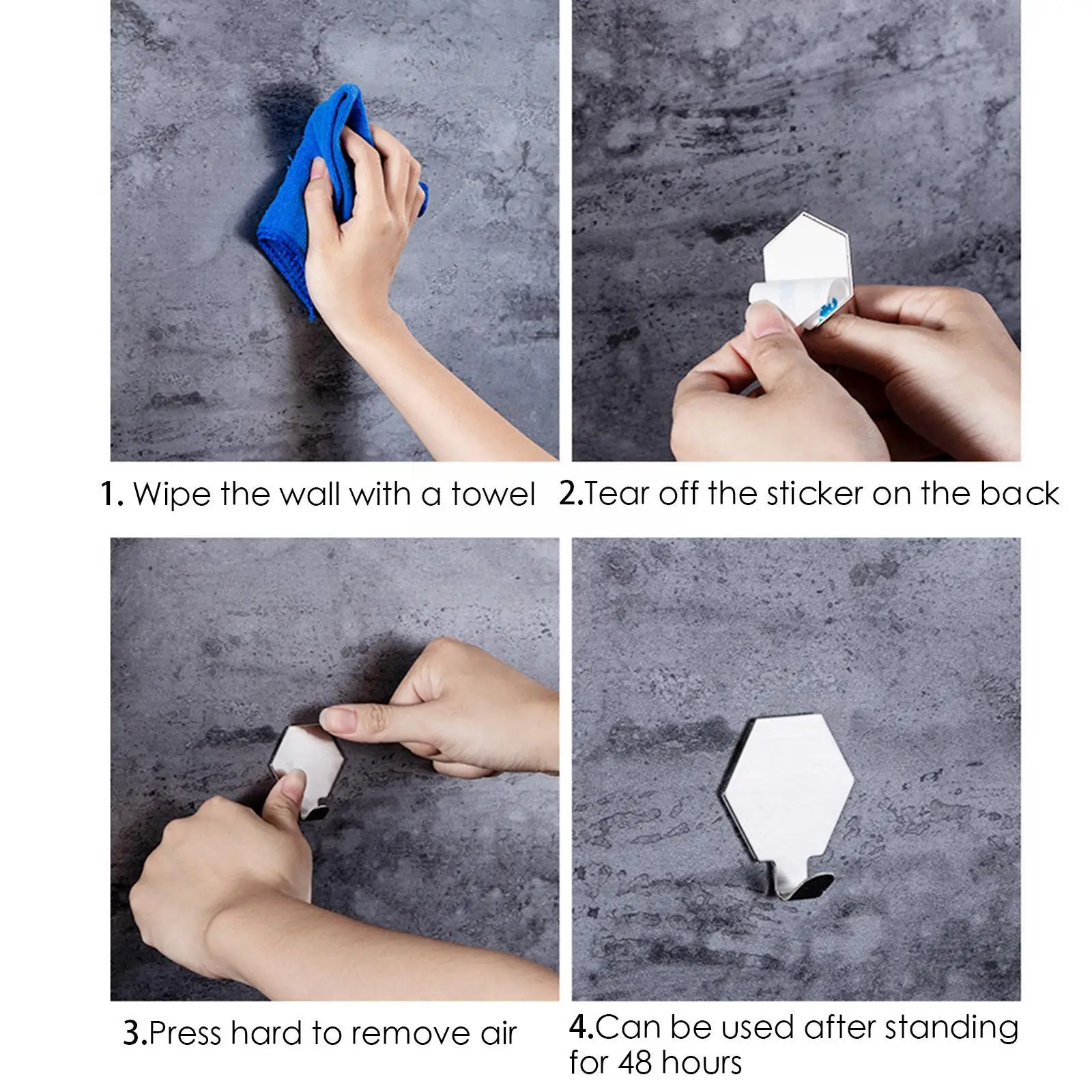 1. Wipe the wall with a towel

2.Tear off the sticker on the back

3.Press hard to remove air

4.Can be used after standing for 48 hours