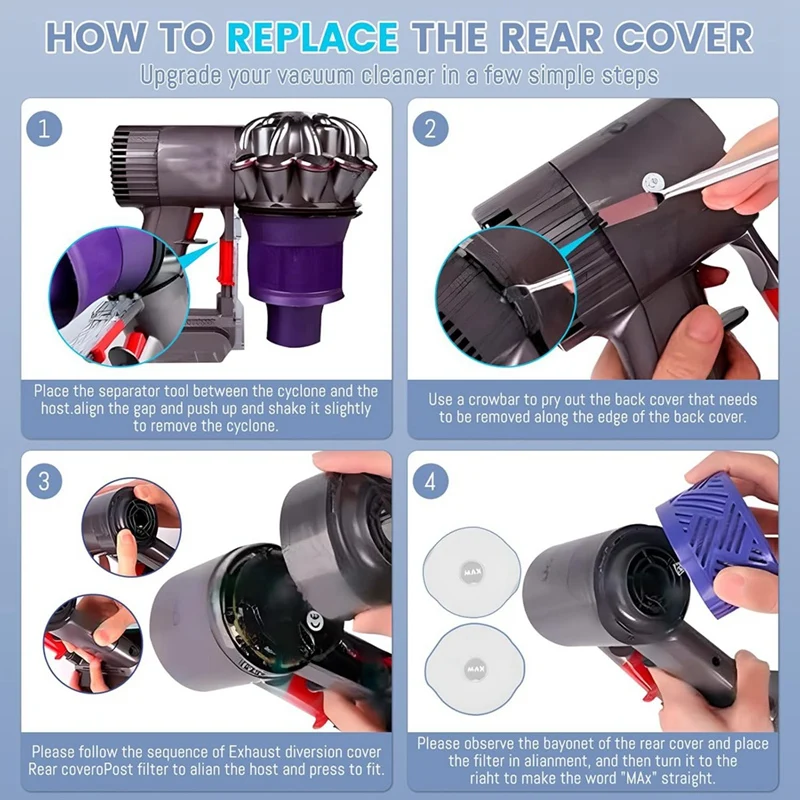 HOW TO REPLACE THE REAR COVER

Upgrade your vacuum cleaner in a few simple steps

1

Place the separator tool between the cyclone and the host.align the gap and push up and shake it slightly to remove the cyclone.

2

Use a crowbar to pry out the back cover that needs to be removed along the edge of the back cover.

3

Please follow the sequence of Exhaust diversion cover Rear coveroPost filter to alian the host and press to fit.

4

MAX

MAX

Please observe the bayonet of the rear cover and place the filter in alianment, and then turn it to the riaht to make the word "MAx" straight.