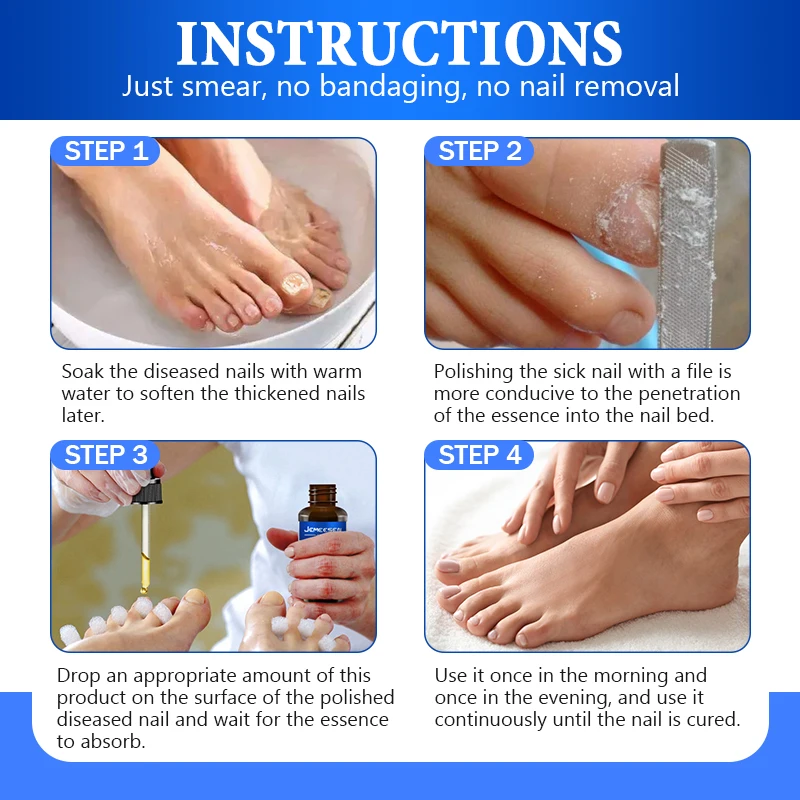 INSTRUCTIONS
Just smear, no bandaging, no nail removal

STEP 1
Soak the diseased nails with warm water to soften the thickened nails later.

STEP 2
Polishing the sick nail with a file is more conducive to the penetration of the essence into the nail bed.

STEP 3
JEMEESEN
Drop an appropriate amount of this product on the surface of the polished diseased nail and wait for the essence to absorb.

STEP 4
Use it once in the morning and once in the evening, and use it continuously until the nail is cured.