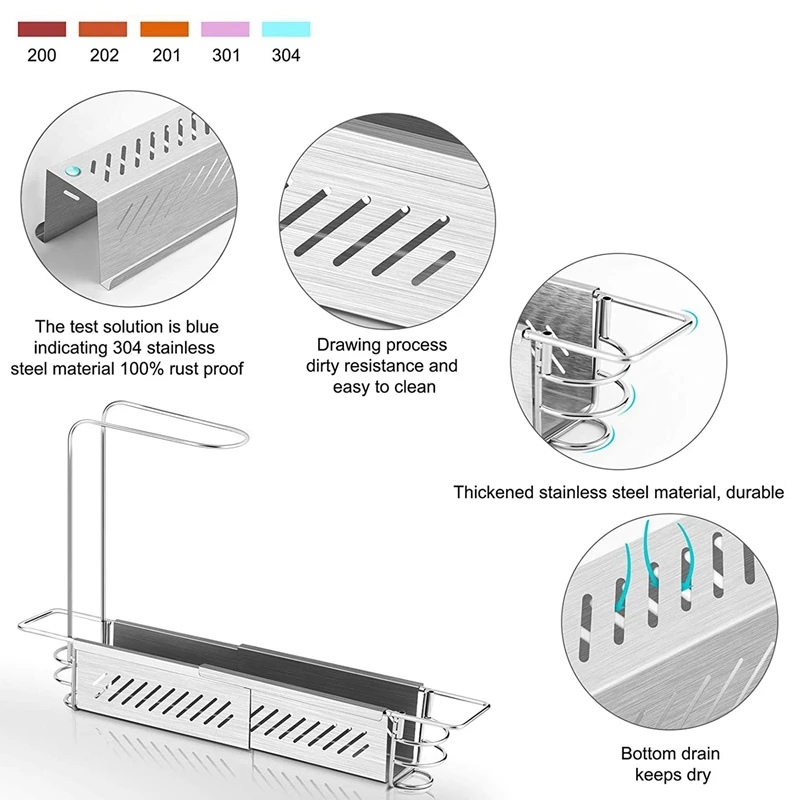 200 202 201 301 304

The test solution is blue indicating 304 stainless steel material 100% rust proof

Drawing process dirty resistance and easy to clean

Thickened stainless steel material, durable

Bottom drain keeps dry