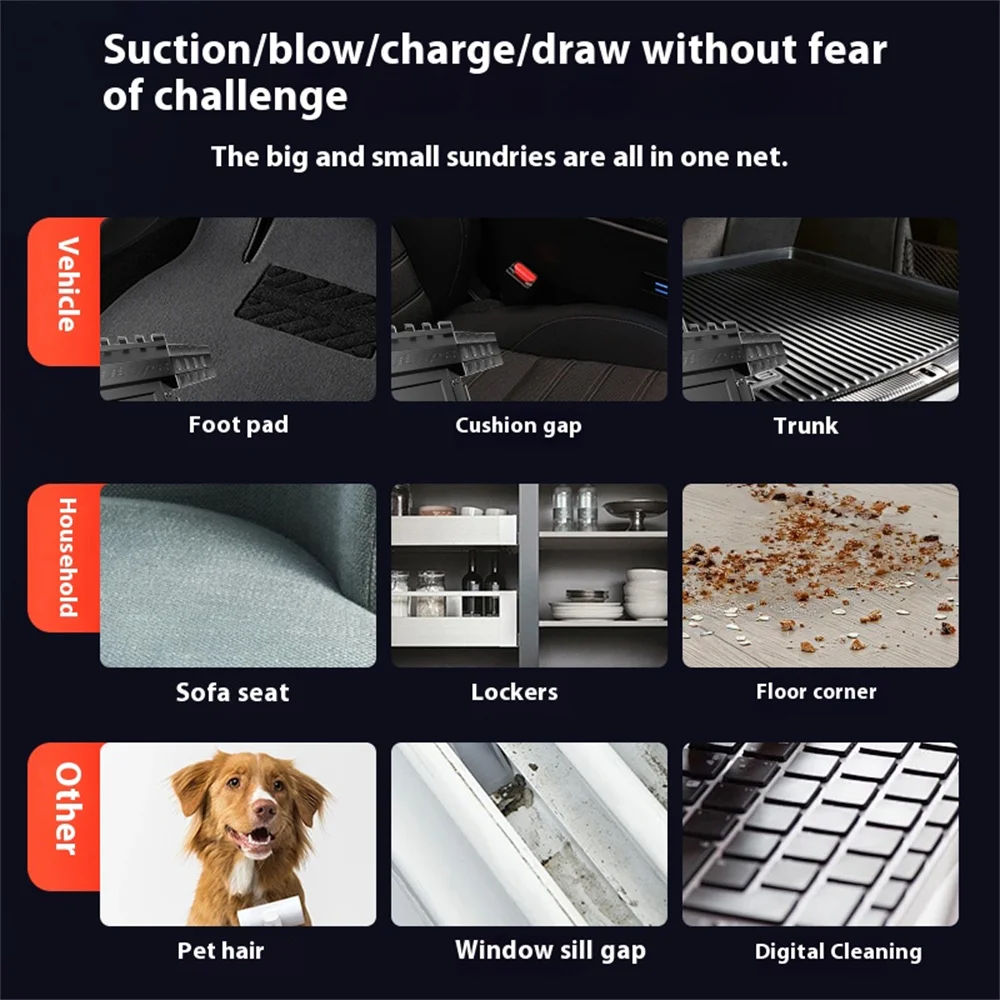 Suction/blow/charge/draw without fear of challenge

The big and small sundries are all in one net.

Vehicle

Foot pad

Cushion gap

Trunk

Household

Sofa seat

Lockers

Floor corner

Other

Pet hair

Window sill gap

Digital Cleaning