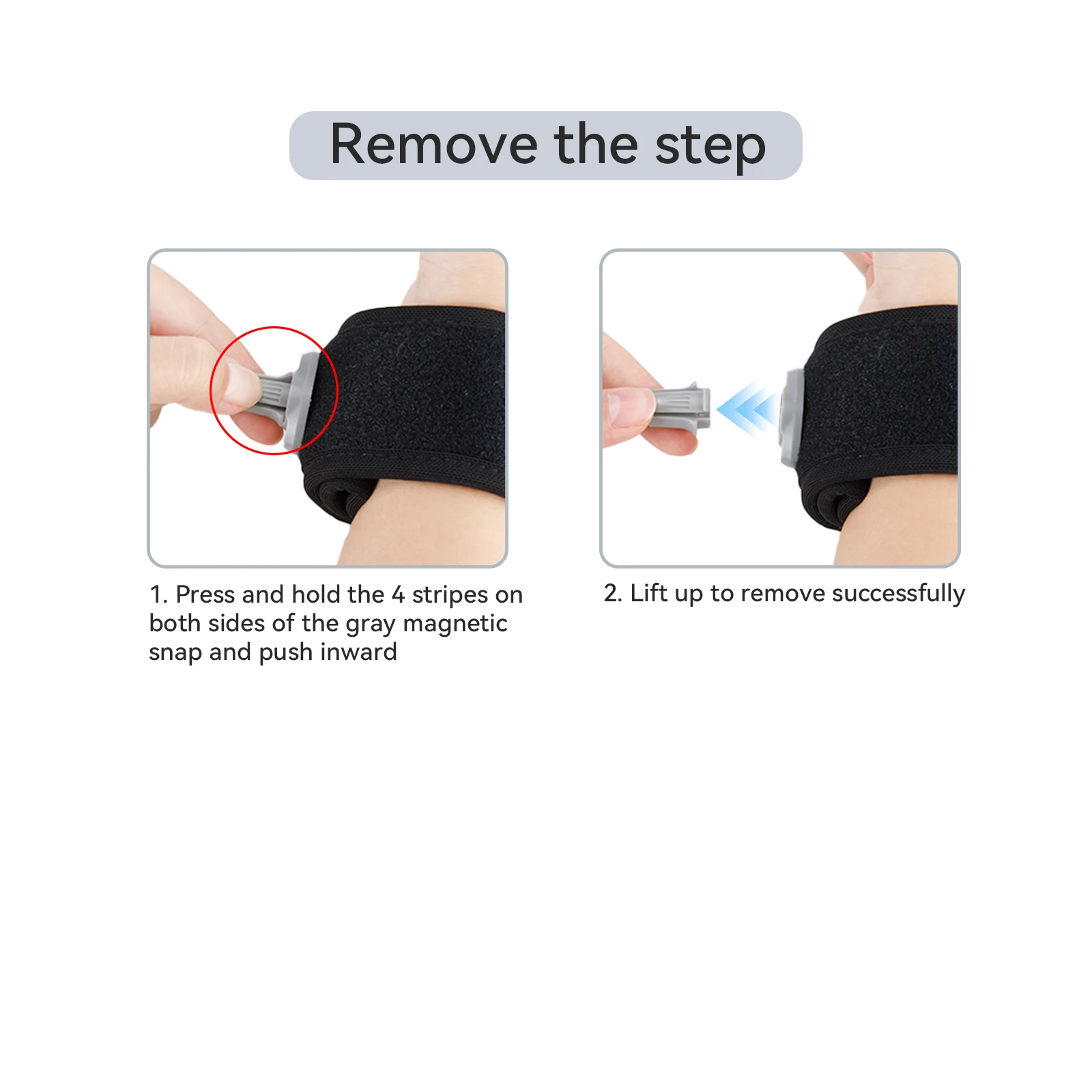 Remove the step

1. Press and hold the 4 stripes on both sides of the gray magnetic snap and push inward

2. Lift up to remove successfully