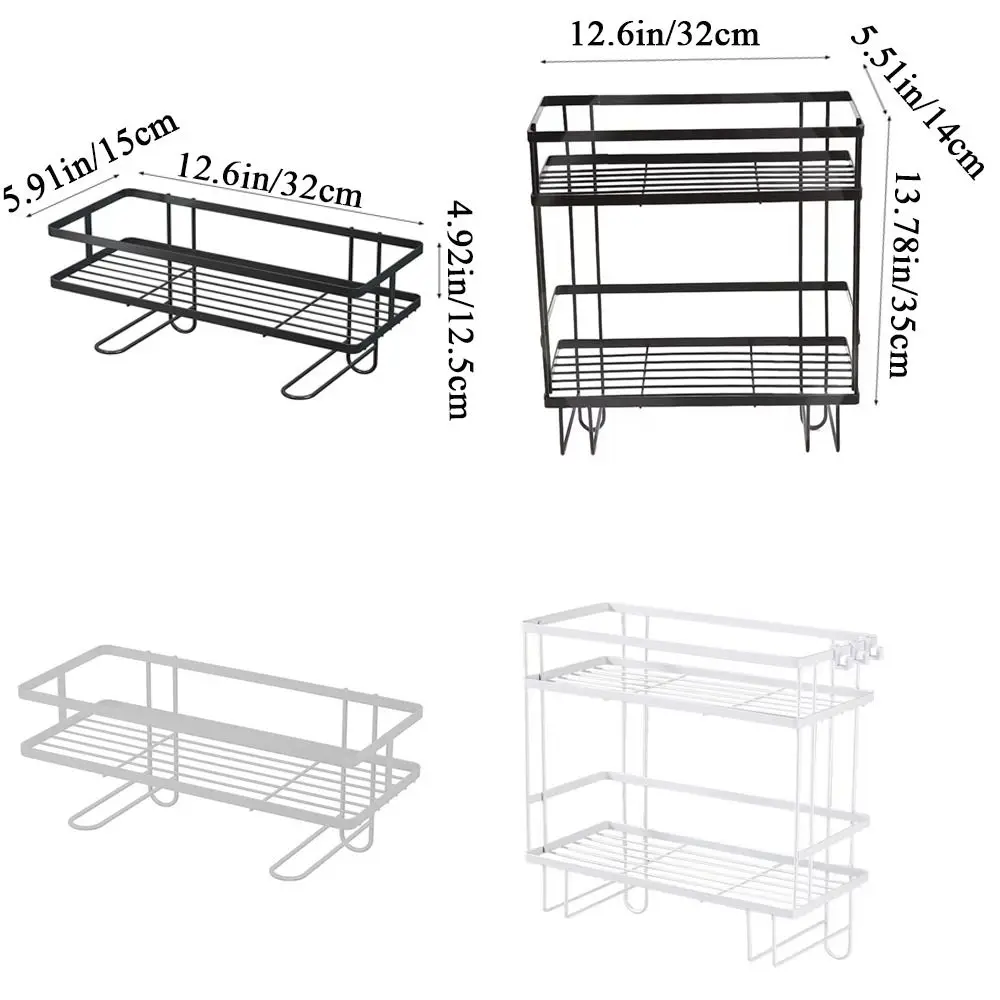 5.91in/15cm
12.6in/32cm
4.92in/12.5cm
12.6in/32cm
5.51in/14cm
13.78in/35cm