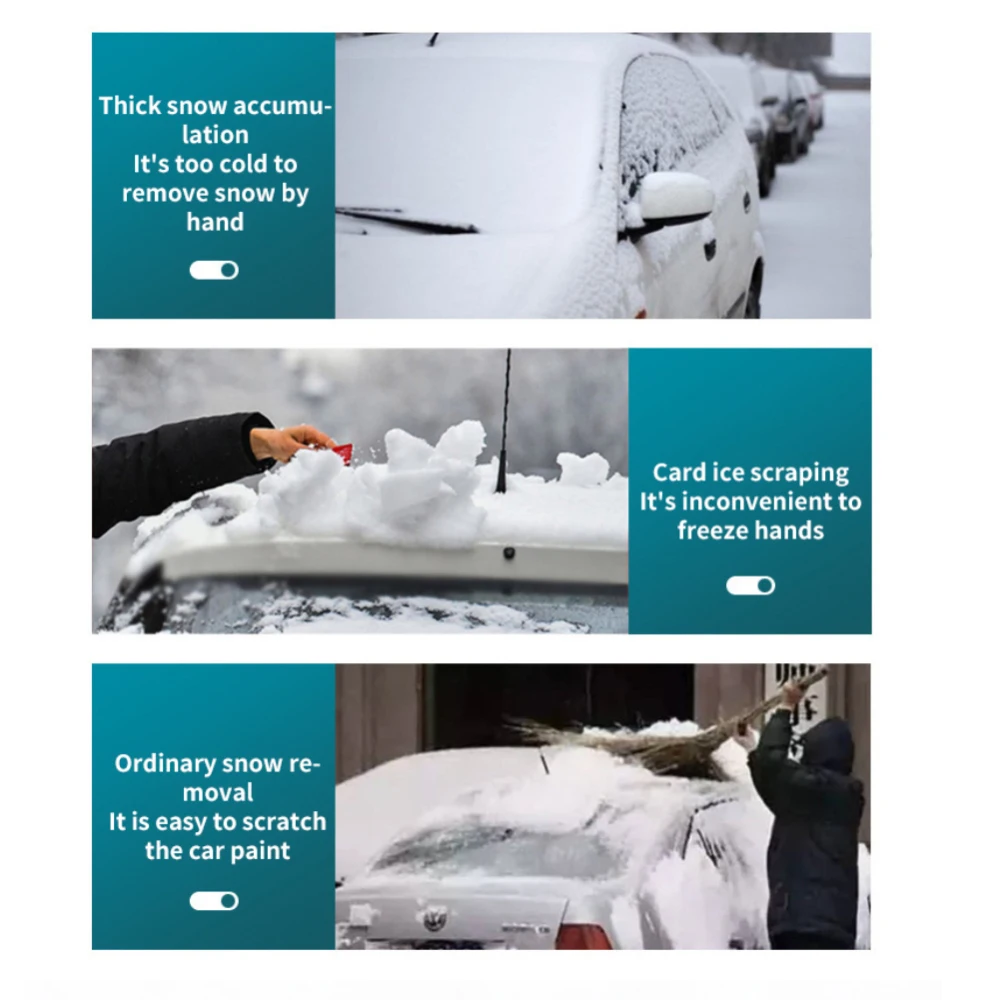 Thick snow accumulation
It's too cold to remove snow by hand

Card ice scraping
It's inconvenient to freeze hands

Ordinary snow removal
It is easy to scratch the car paint