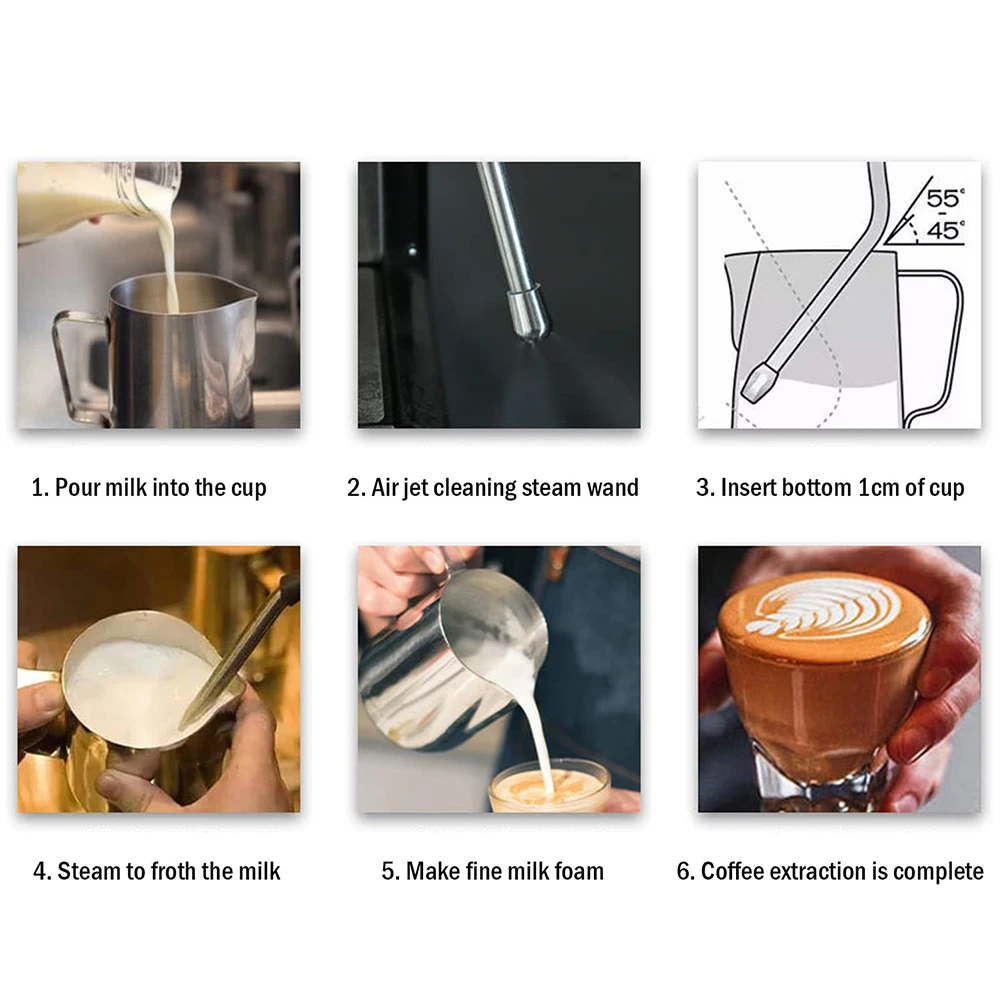 55°
-
45°

1. Pour milk into the cup

2. Air jet cleaning steam wand

3. Insert bottom 1cm of cup

4. Steam to froth the milk

5. Make fine milk foam

6. Coffee extraction is complete