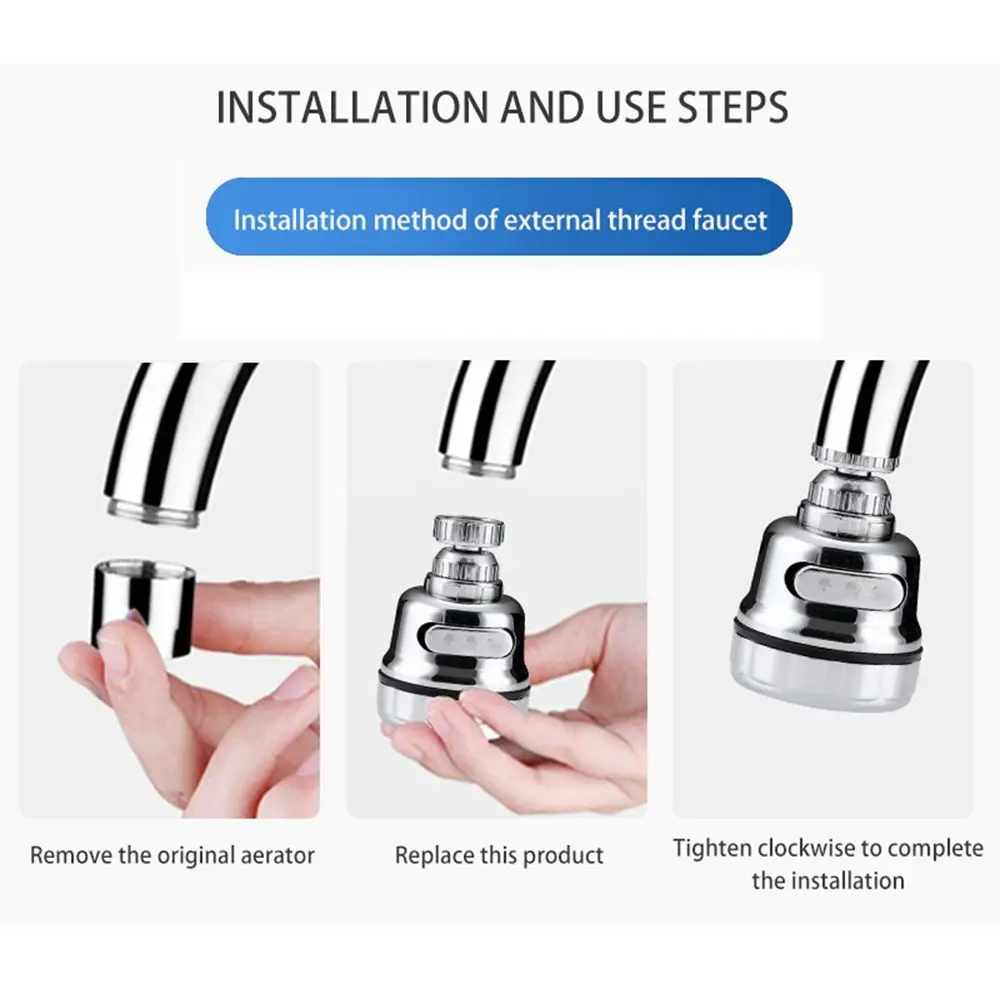 INSTALLATION AND USE STEPS

Installation method of external thread faucet

Remove the original aerator

Replace this product

Tighten clockwise to complete the installation