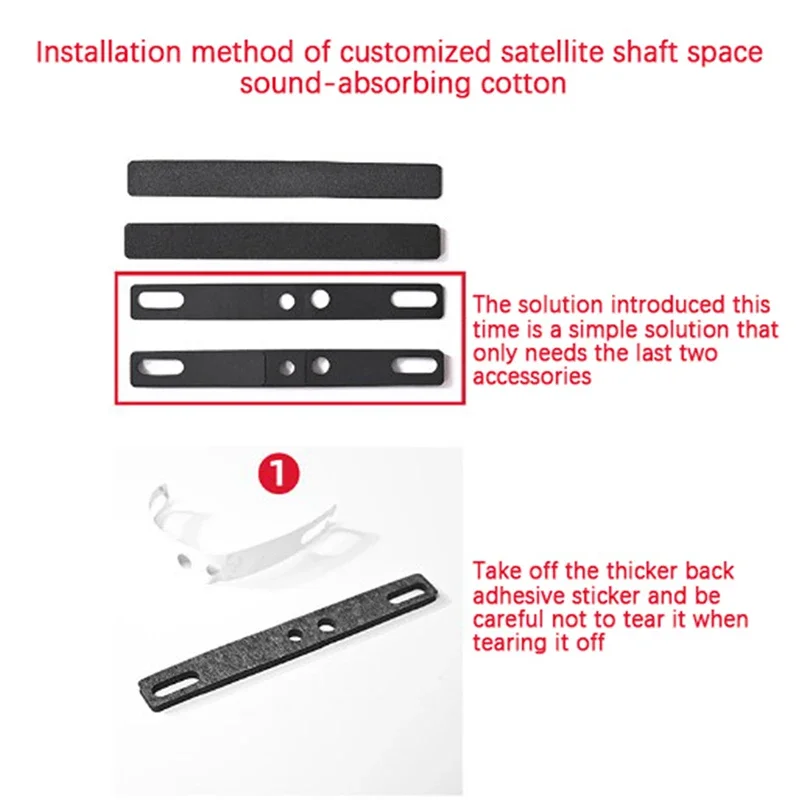 Installation method of customized satellite shaft space sound-absorbing cotton

The solution introduced this time is a simple solution that only needs the last two accessories

1

Take off the thicker back adhesive sticker and be careful not to tear it when tearing it off