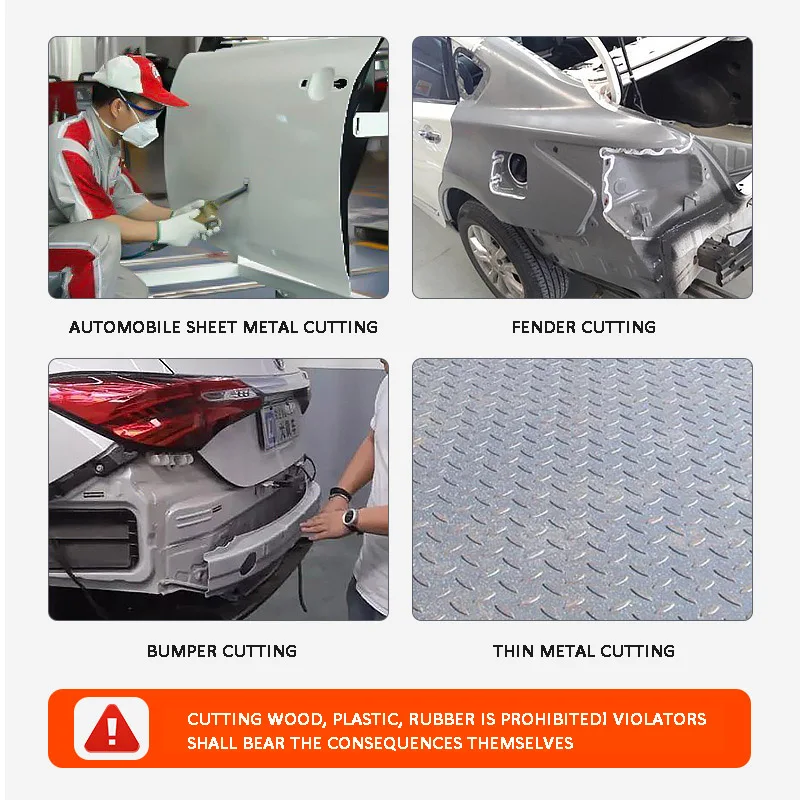 AUTOMOBILE SHEET METAL CUTTING

FENDER CUTTING

BUMPER CUTTING

THIN METAL CUTTING

CUTTING WOOD, PLASTIC, RUBBER IS PROHIBITED! VIOLATORS SHALL BEAR THE CONSEQUENCES THEMSELVES