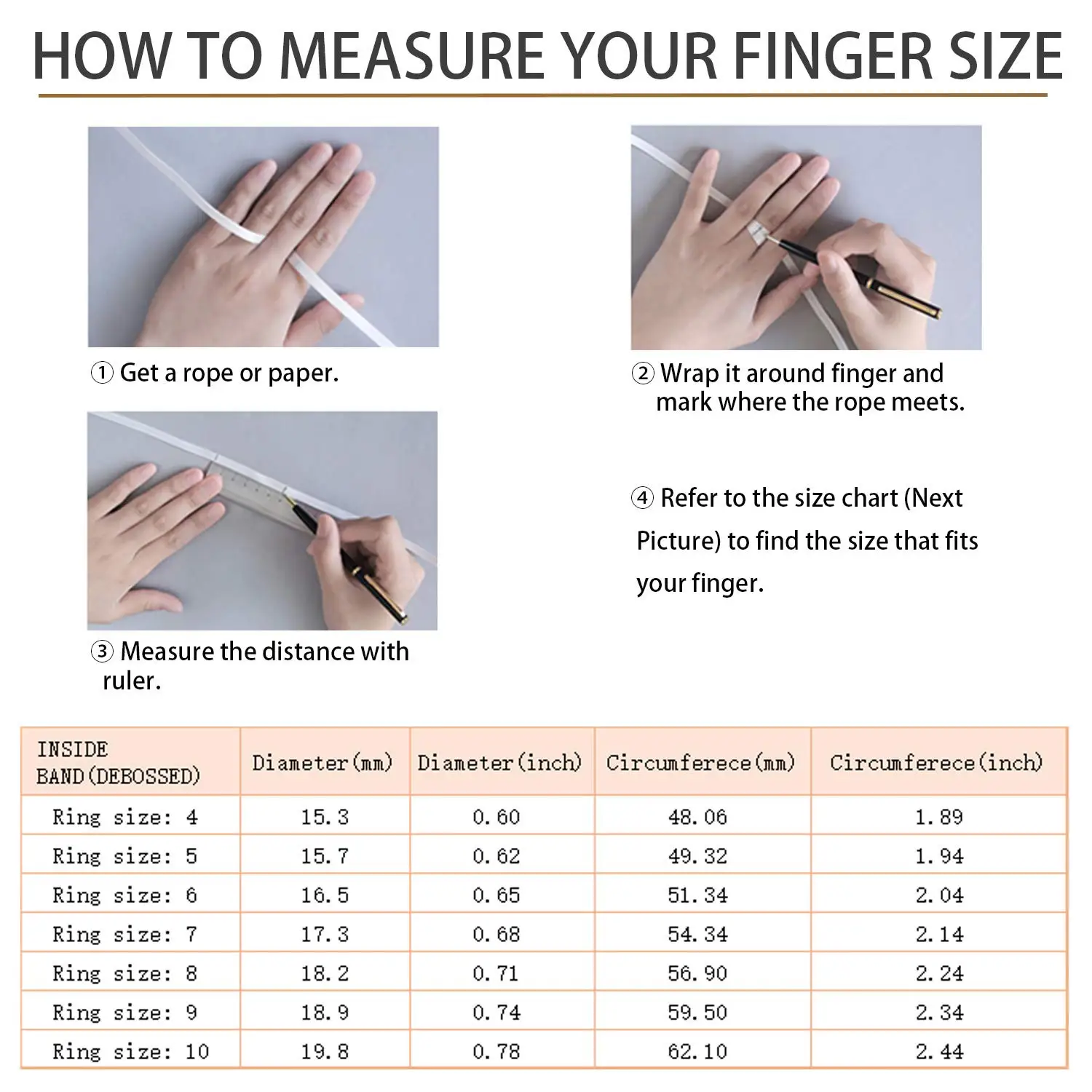 HOW TO MEASURE YOUR FINGER SIZE

① Get a rope or paper.

② Wrap it around finger and mark where the rope meets.

③ Measure the distance with ruler.

④ Refer to the size chart (Next Picture) to find the size that fits your finger.

| INSIDE BAND(DEBOSSED) | Diameter(mm) | Diameter(inch) | Circumferece(mm) | Circumferece(inch) |
|---|---|---|---|---|
| Ring size: 4 | 15.3 | 0.60 | 48.06 | 1.89 |
| Ring size: 5 | 15.7 | 0.62 | 49.32 | 1.94 |
| Ring size: 6 | 16.5 | 0.65 | 51.34 | 2.04 |
| Ring size: 7 | 17.3 | 0.68 | 54.34 | 2.14 |
| Ring size: 8 | 18.2 | 0.71 | 56.90 | 2.24 |
| Ring size: 9 | 18.9 | 0.74 | 59.50 | 2.34 |
| Ring size: 10 | 19.8 | 0.78 | 62.10 | 2.44 |