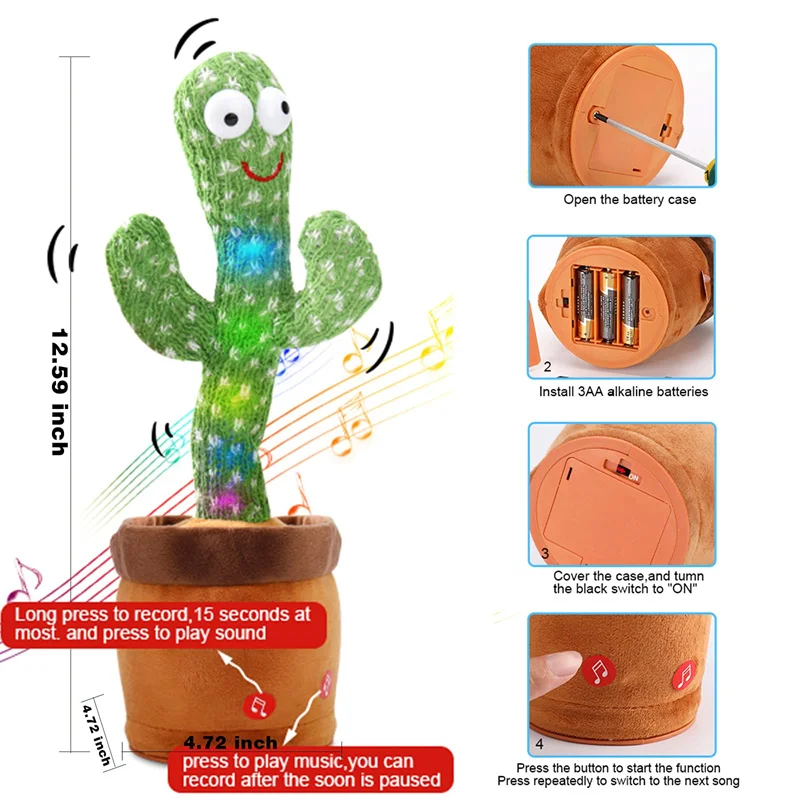 12.59 inch

Long press to record,15 seconds at most. and press to play sound

4.72 inch

4.72 inch

press to play music,you can record after the soon is paused

Open the battery case

2

Install 3AA alkaline batteries

ON

3

Cover the case,and tumn the black switch to "ON"

4

Press the button to start the function
Press repeatedly to switch to the next song