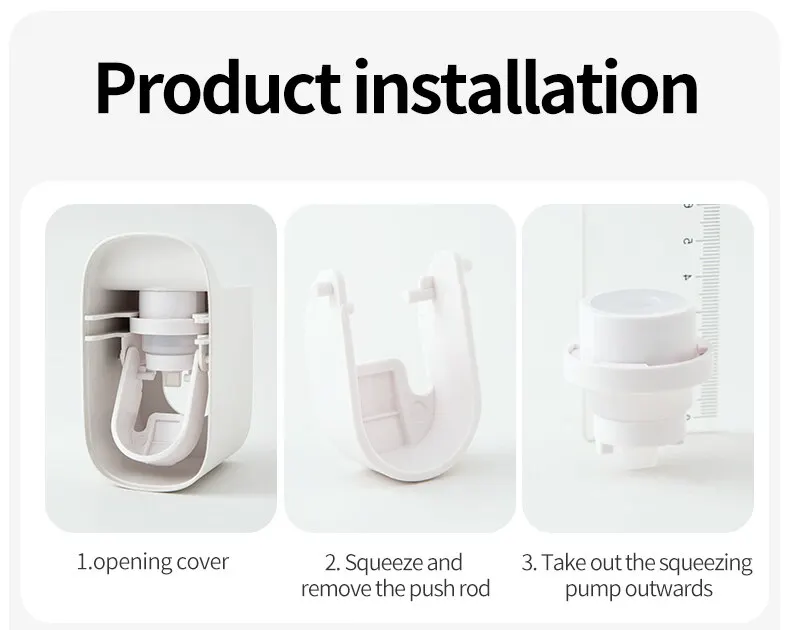 Product installation

1.opening cover

2. Squeeze and remove the push rod

3. Take out the squeezing pump outwards