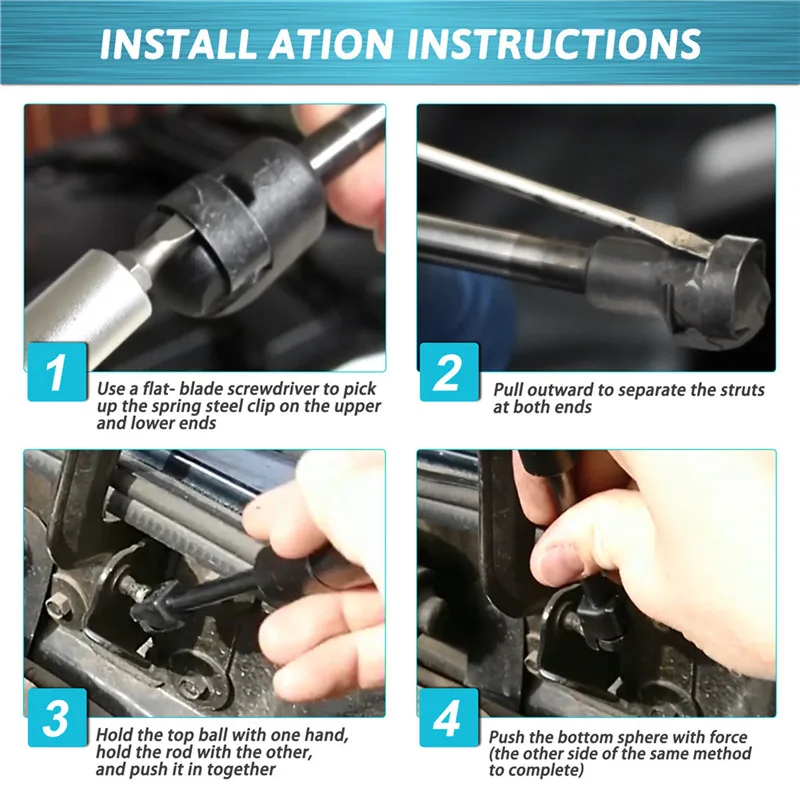 INSTALL ATION INSTRUCTIONS

1
Use a flat- blade screwdriver to pick up the spring steel clip on the upper and lower ends

2
Pull outward to separate the struts at both ends

3
Hold the top ball with one hand, hold the rod with the other, and push it in together

4
Push the bottom sphere with force (the other side of the same method to complete)