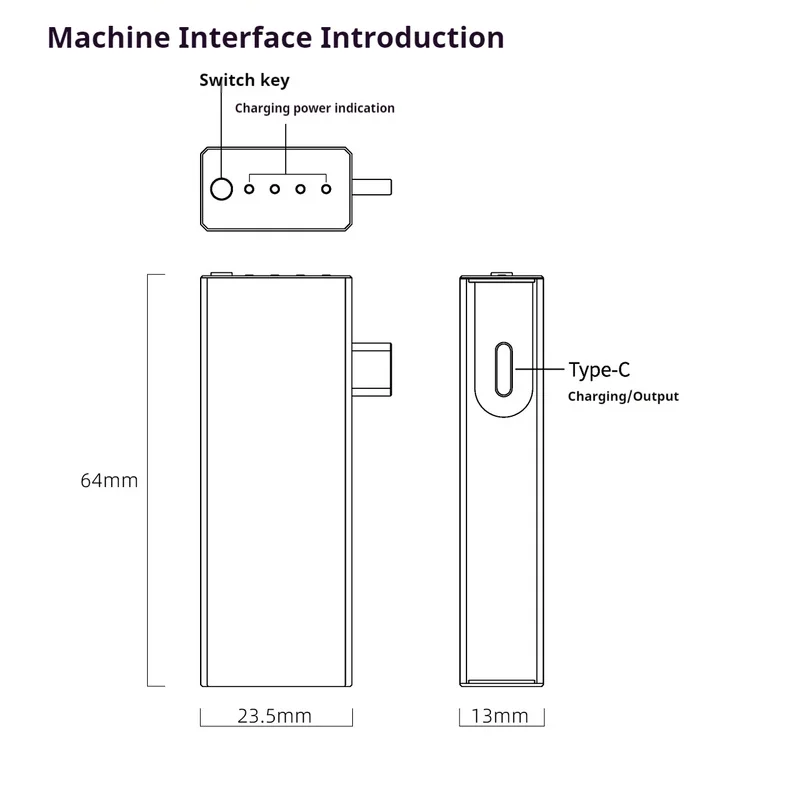 Machine Interface Introduction

Switch key

Charging power indication

Type-C

Charging/Output

64mm

23.5mm

13mm