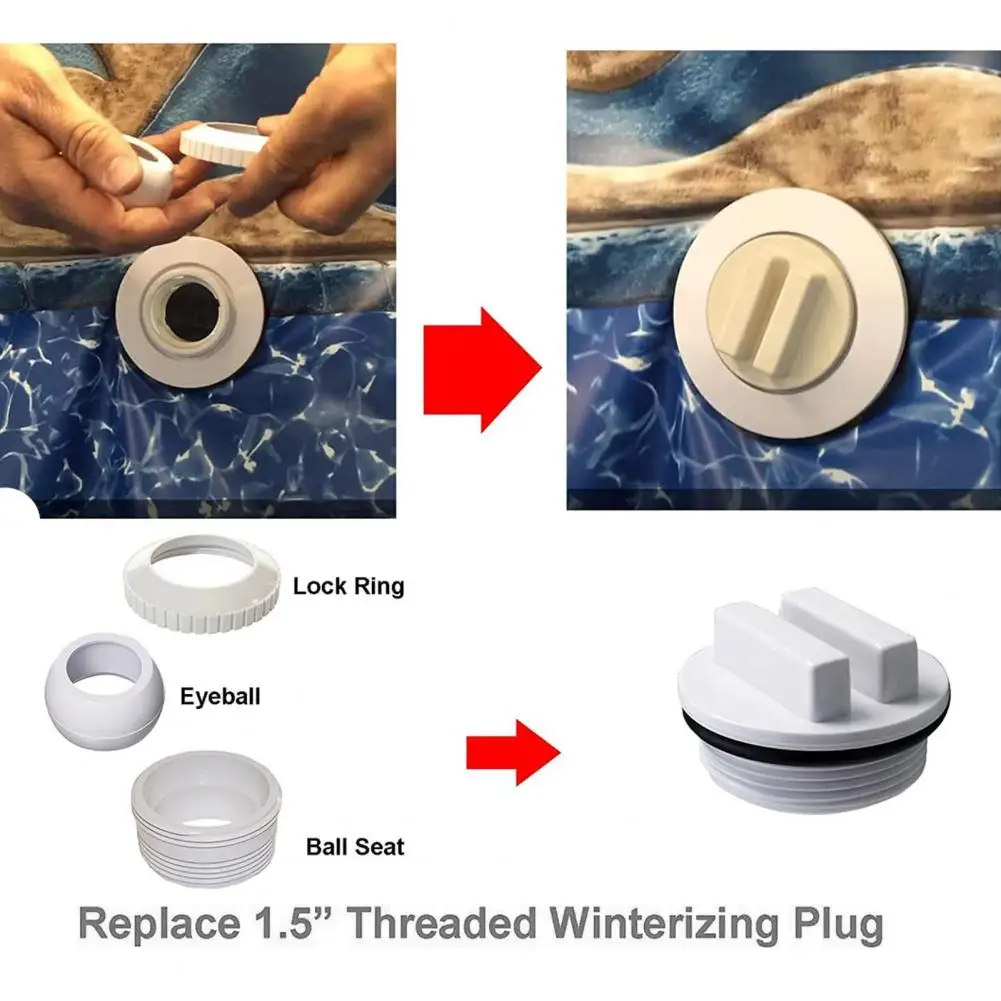 Lock Ring

Eyeball

Ball Seat

Replace 1.5” Threaded Winterizing Plug