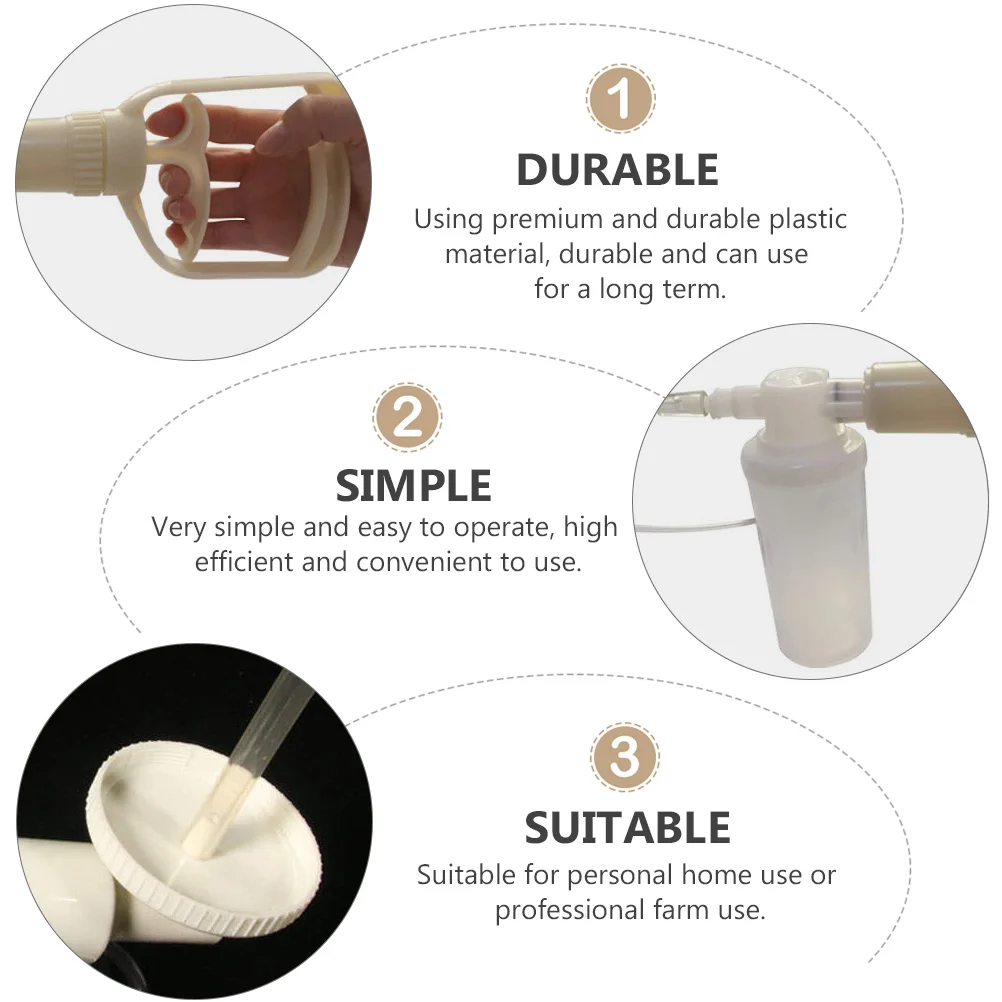 1

DURABLE

Using premium and durable plastic material, durable and can use for a long term.

2

SIMPLE

Very simple and easy to operate, high efficient and convenient to use.

3

SUITABLE

Suitable for personal home use or professional farm use.