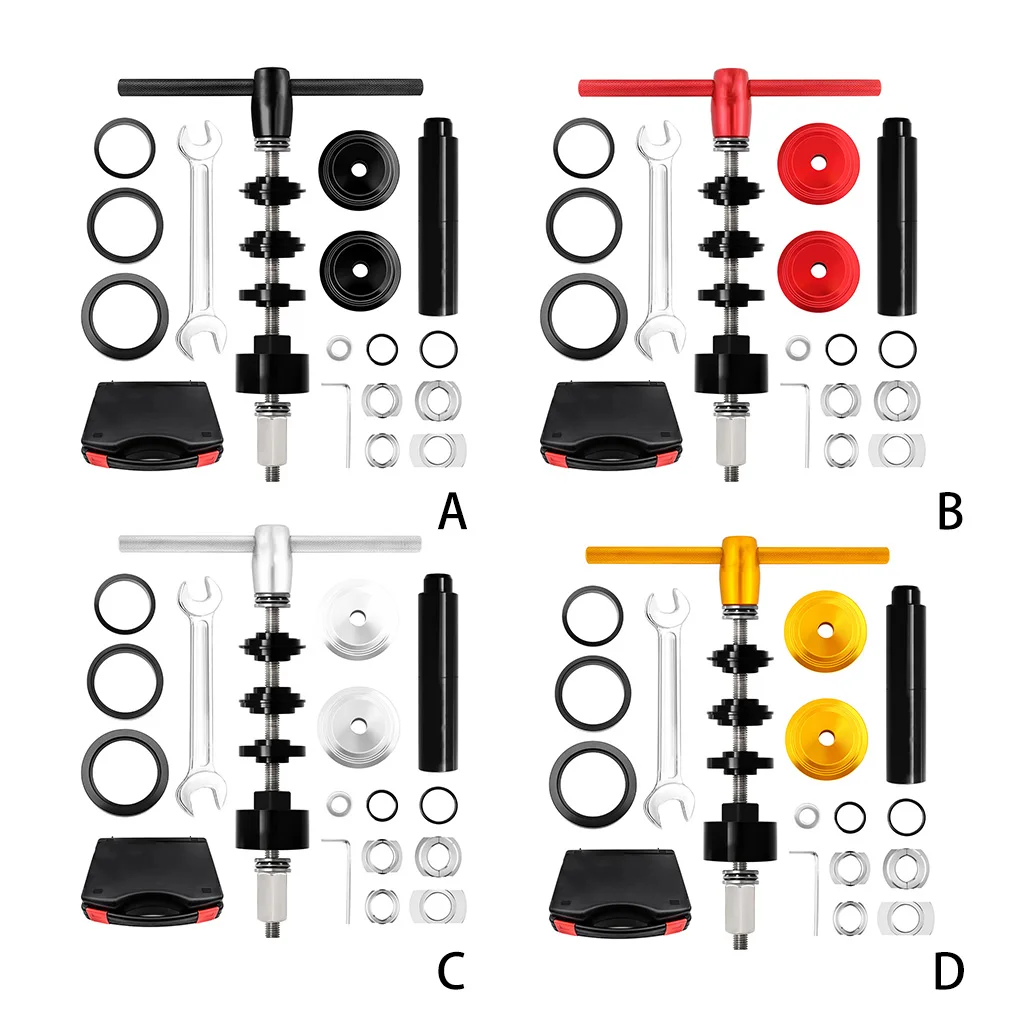 A

B

C

D