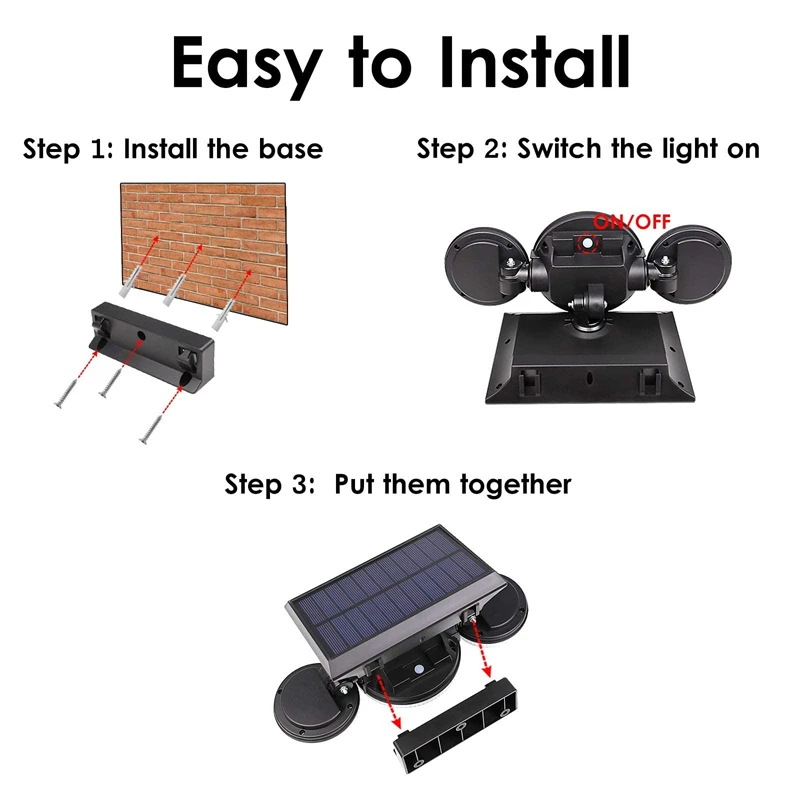 Easy to Install

Step 1: Install the base

Step 2: Switch the light on

ON/OFF

Step 3: Put them together