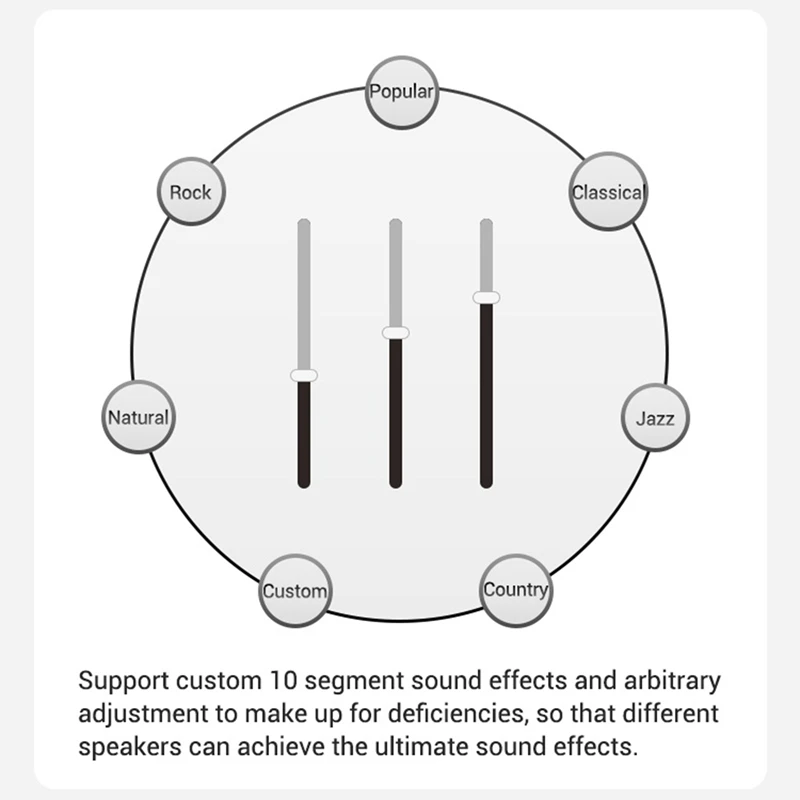 Popular

Rock

Classical

Natural

Jazz

Custom

Country

Support custom 10 segment sound effects and arbitrary adjustment to make up for deficiencies, so that different speakers can achieve the ultimate sound effects.