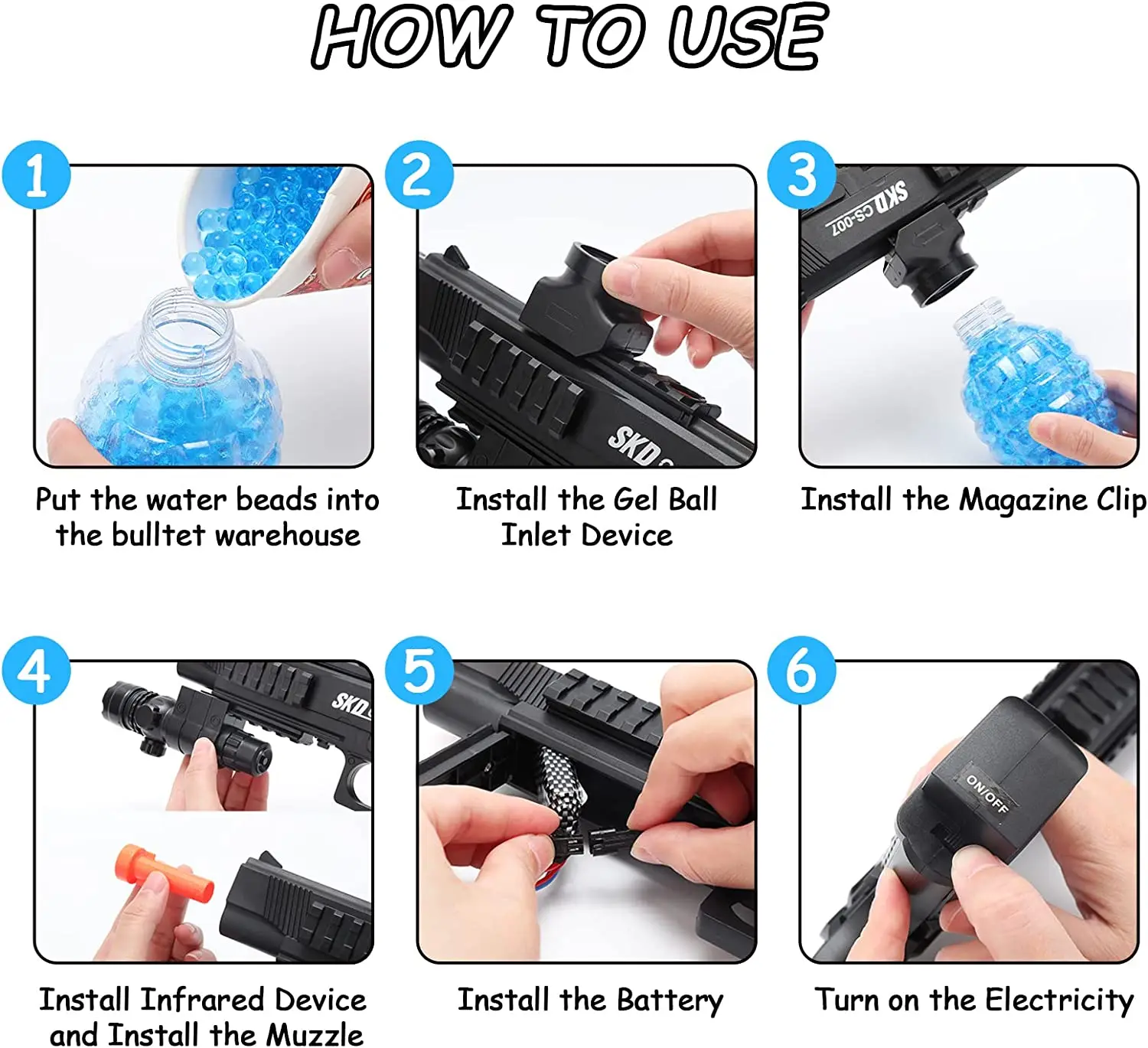 HOW TO USE

1

Put the water beads into the bulltet warehouse

2

SKD

Install the Gel Ball Inlet Device

3

SKD CS-007

Install the Magazine Clip

4

SKD

Install Infrared Device and Install the Muzzle

5

Install the Battery

6

ON/OFF

Turn on the Electricity