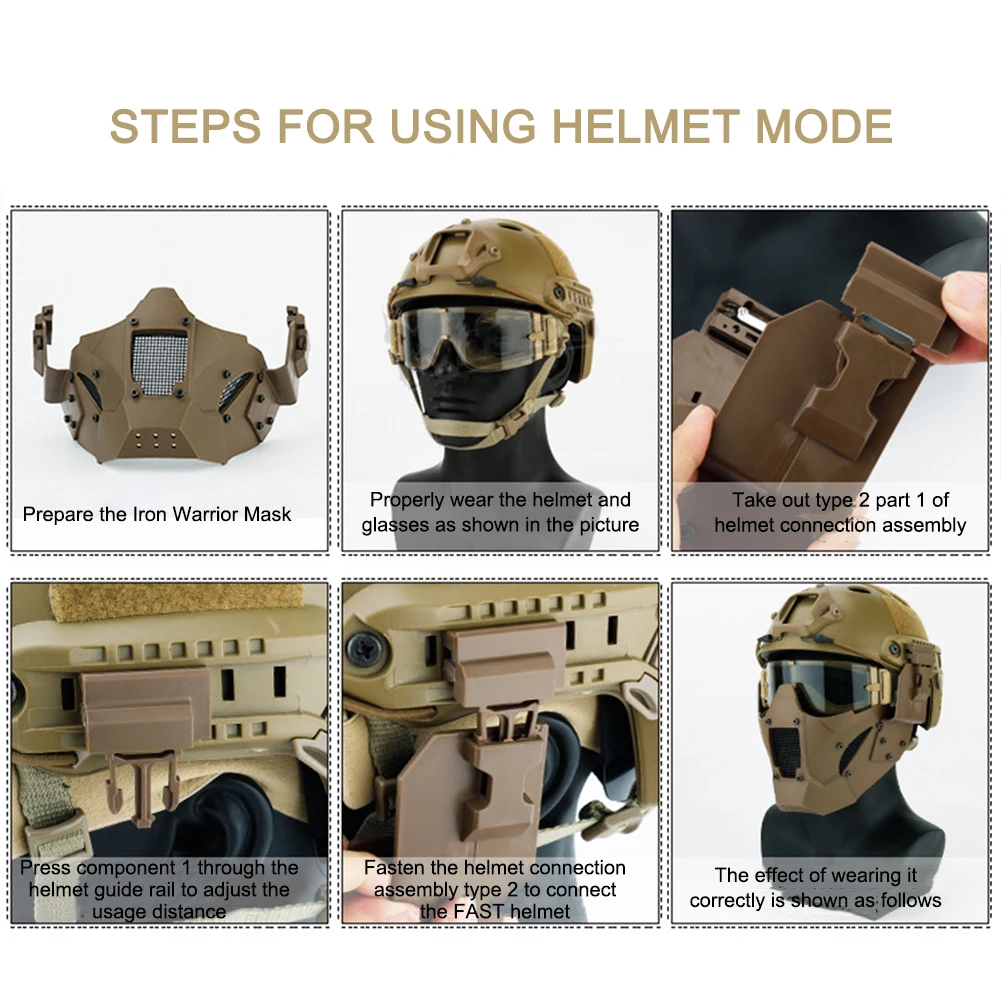 STEPS FOR USING HELMET MODE

Prepare the Iron Warrior Mask

Properly wear the helmet and glasses as shown in the picture

Take out type 2 part 1 of helmet connection assembly

Press component 1 through the helmet guide rail to adjust the usage distance

Fasten the helmet connection assembly type 2 to connect the FAST helmet

The effect of wearing it correctly is shown as follows