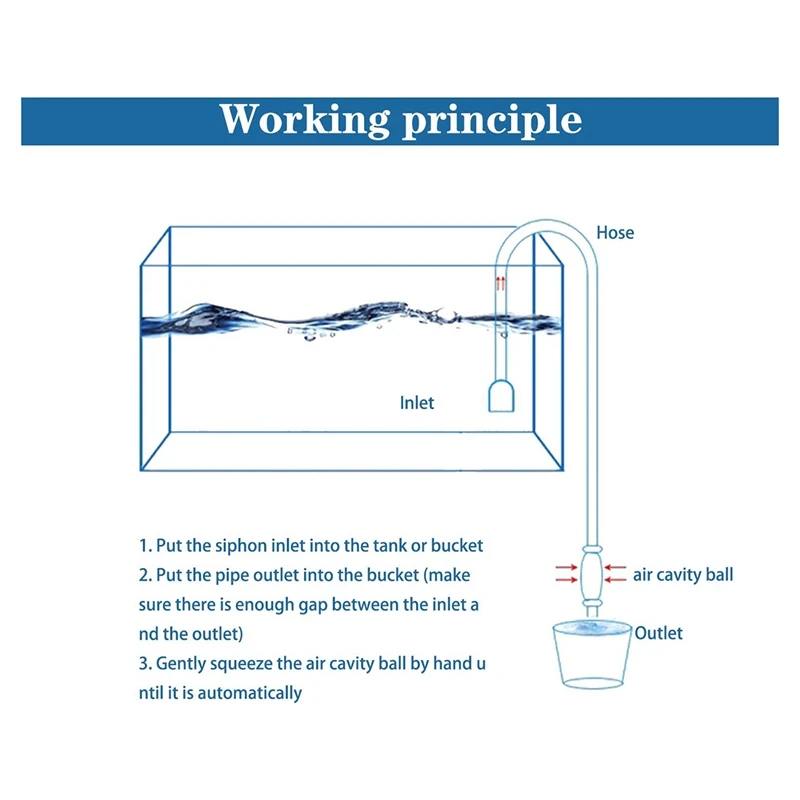 Working principle

Hose

Inlet

1. Put the siphon inlet into the tank or bucket
2. Put the pipe outlet into the bucket (make sure there is enough gap between the inlet a nd the outlet)
3. Gently squeeze the air cavity ball by hand u ntil it is automatically

air cavity ball

Outlet