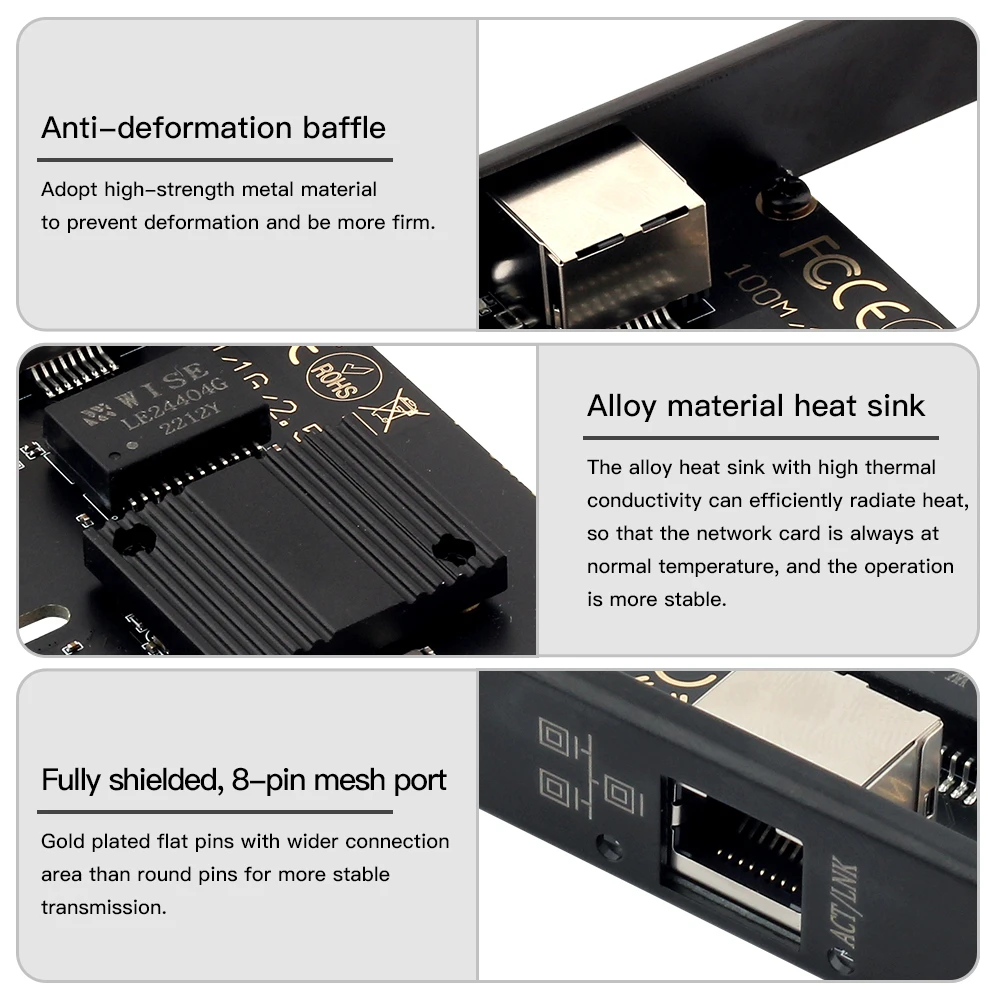 Anti-deformation baffle

Adopt high-strength metal material to prevent deformation and be more firm.

FC CE
100M

WISE
LE24404G
2212Y
ROHS

Alloy material heat sink

The alloy heat sink with high thermal conductivity can efficiently radiate heat, so that the network card is always at normal temperature, and the operation is more stable.

Fully shielded, 8-pin mesh port

Gold plated flat pins with wider connection area than round pins for more stable transmission.

ACT/LNK