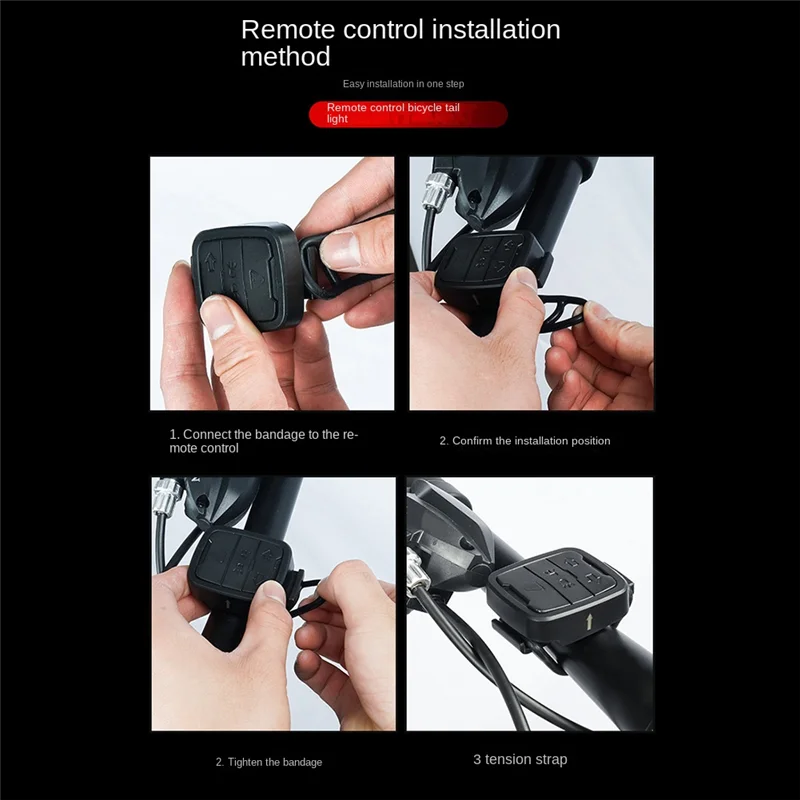 Remote control installation method

Easy installation in one step

Remote control bicycle tail light

1. Connect the bandage to the remote control

2. Confirm the installation position

2. Tighten the bandage

3 tension strap