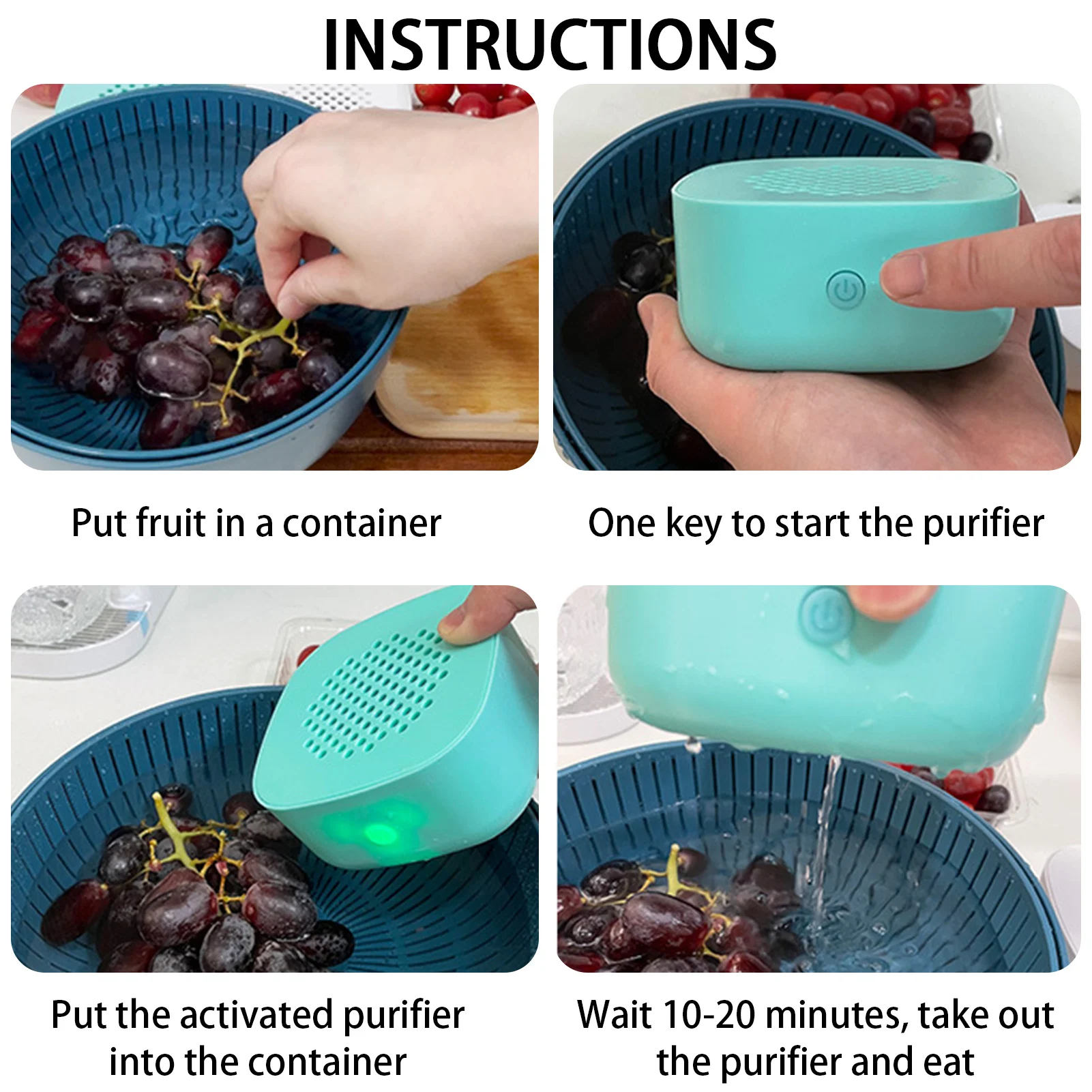 INSTRUCTIONS

Put fruit in a container

One key to start the purifier

Put the activated purifier into the container

Wait 10-20 minutes, take out the purifier and eat