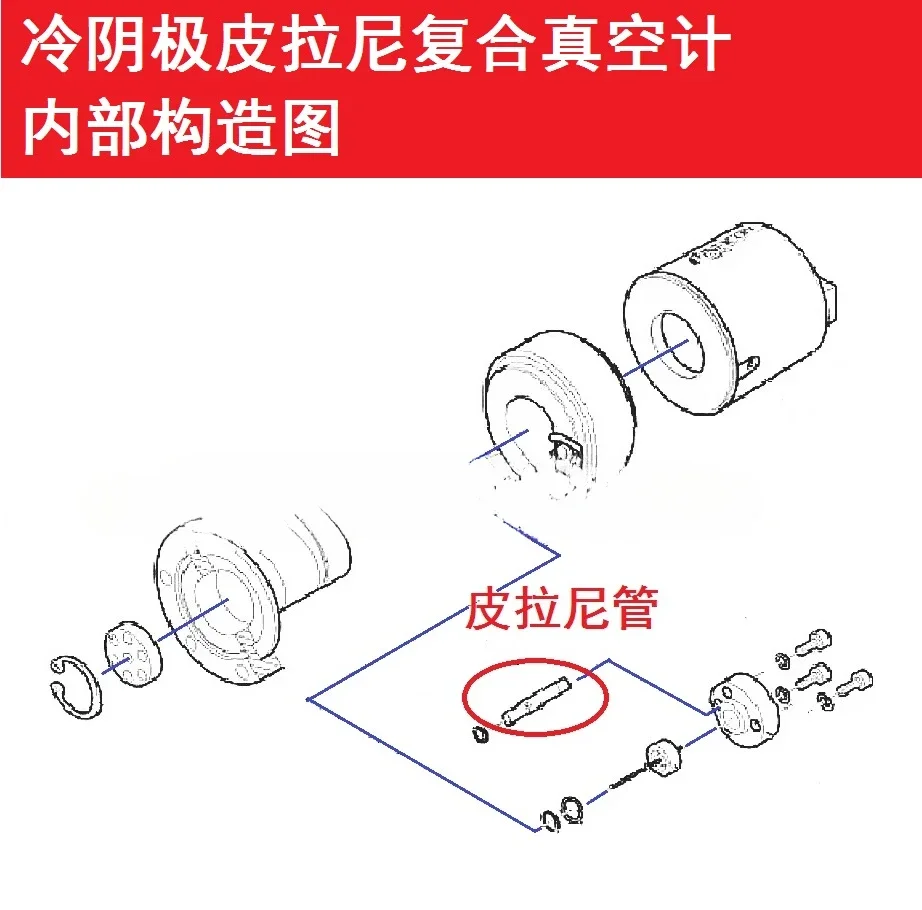 冷阴极皮拉尼复合真空计
内部构造图

皮拉尼管