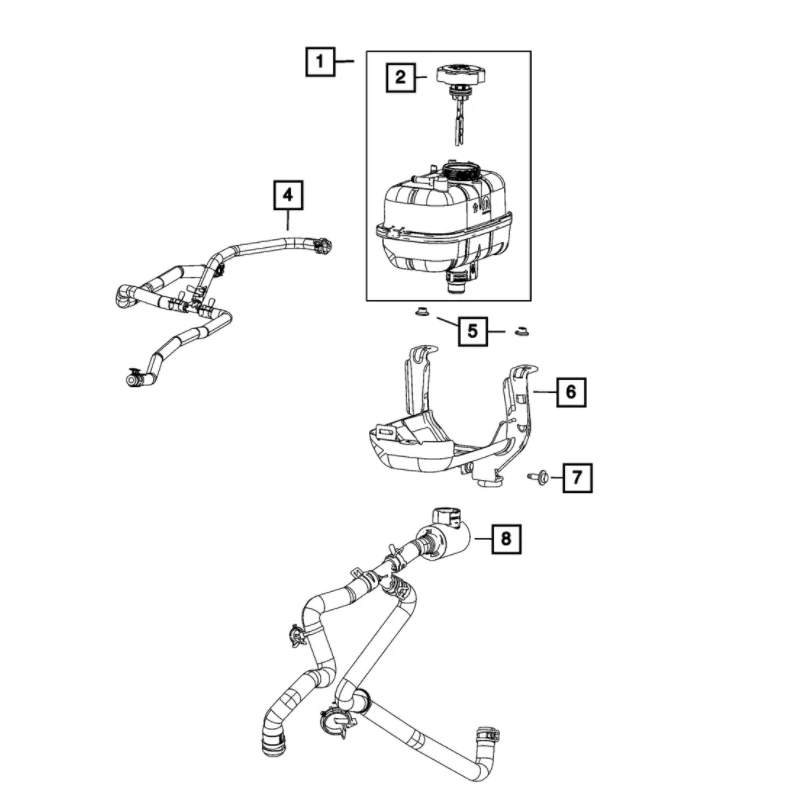 1
2
4
5
6
7
8