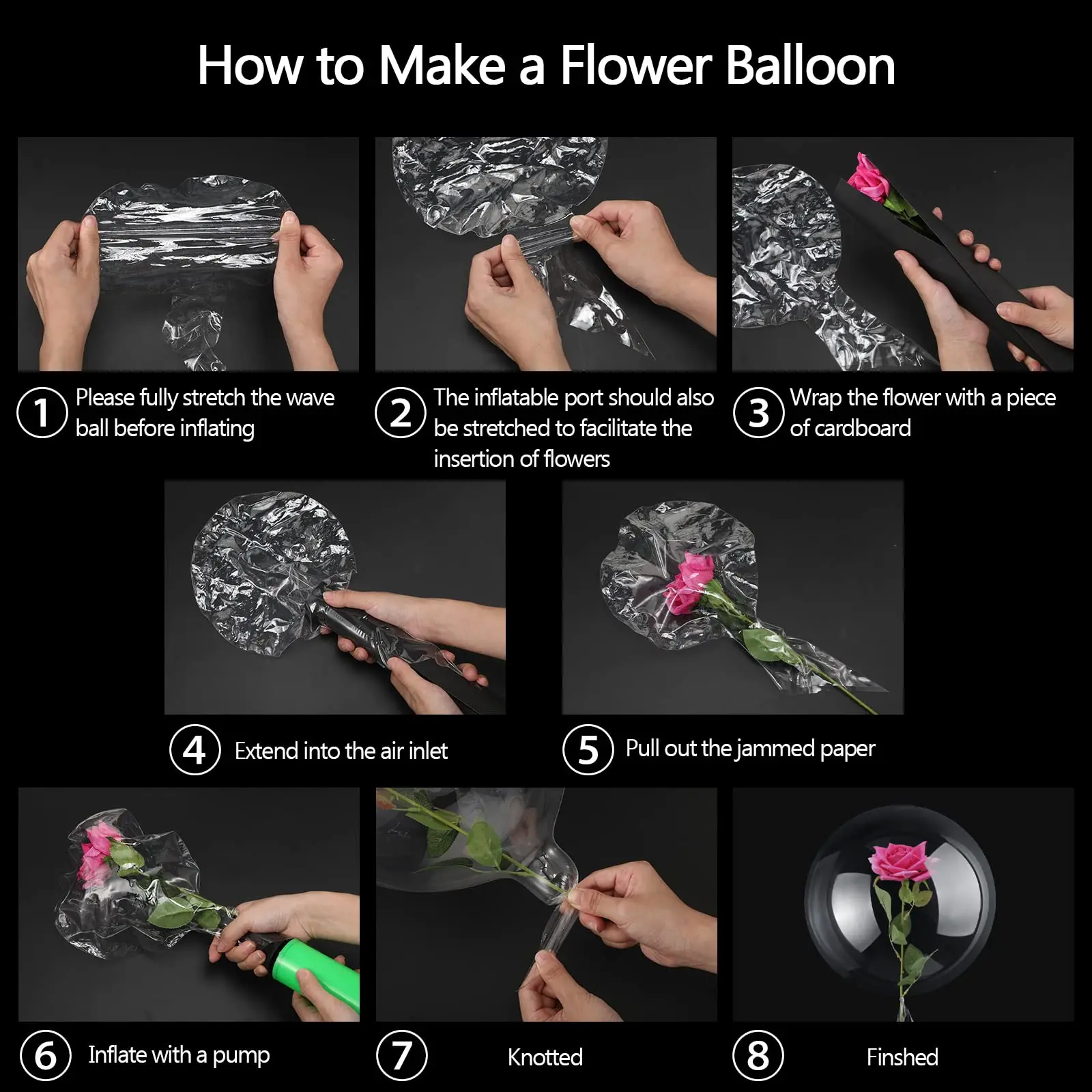 How to Make a Flower Balloon

1 Please fully stretch the wave ball before inflating

2 The inflatable port should also be stretched to facilitate the insertion of flowers

3 Wrap the flower with a piece of cardboard

4 Extend into the air inlet

5 Pull out the jammed paper

6 Inflate with a pump

7 Knotted

8 Finshed