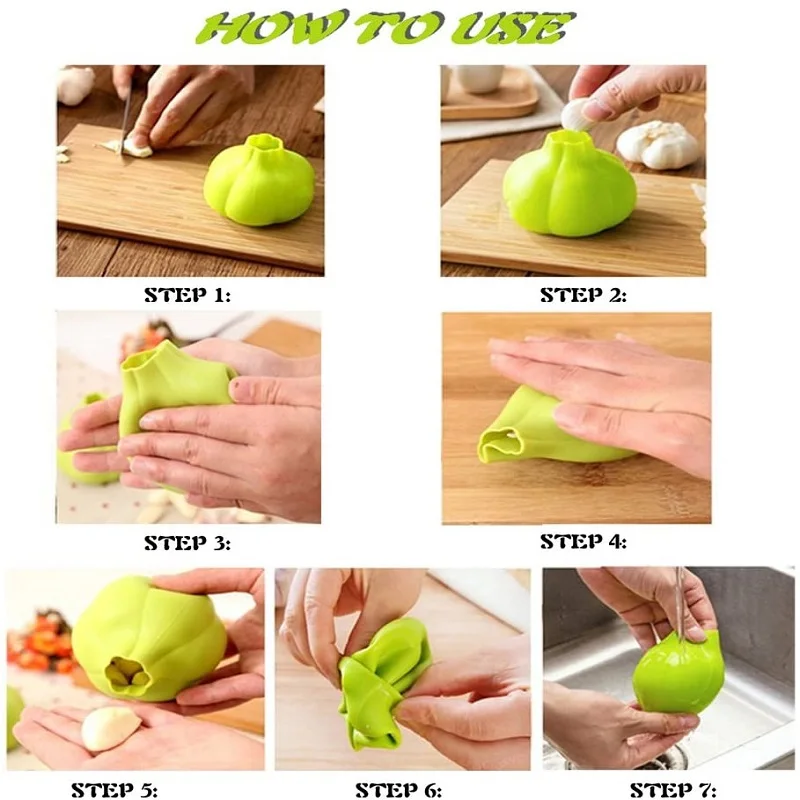 HOW TO USE

STEP 1:

STEP 2:

STEP 3:

STEP 4:

STEP 5:

STEP 6:

STEP 7: