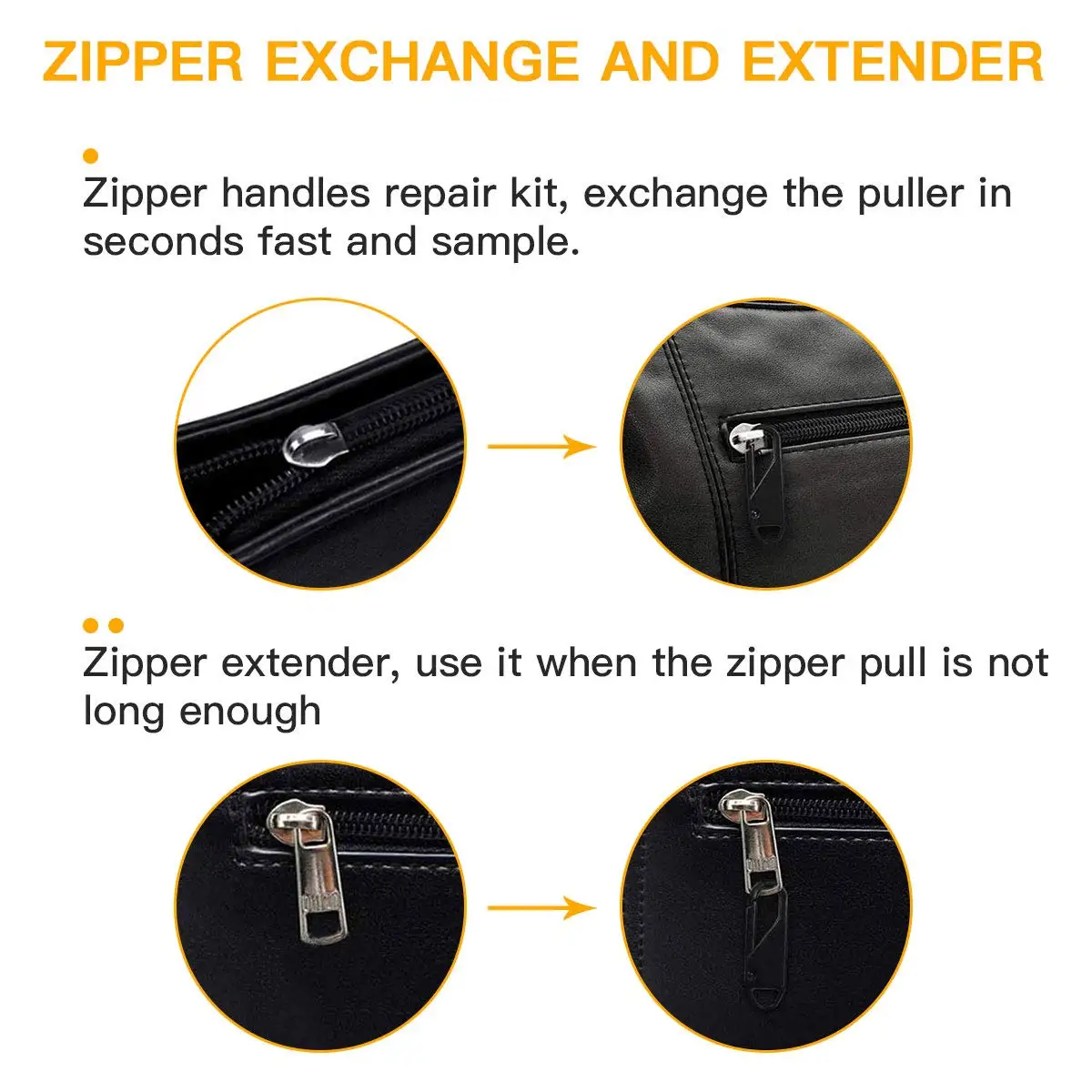 ZIPPER EXCHANGE AND EXTENDER

Zipper handles repair kit, exchange the puller in seconds fast and sample.

Zipper extender, use it when the zipper pull is not long enough