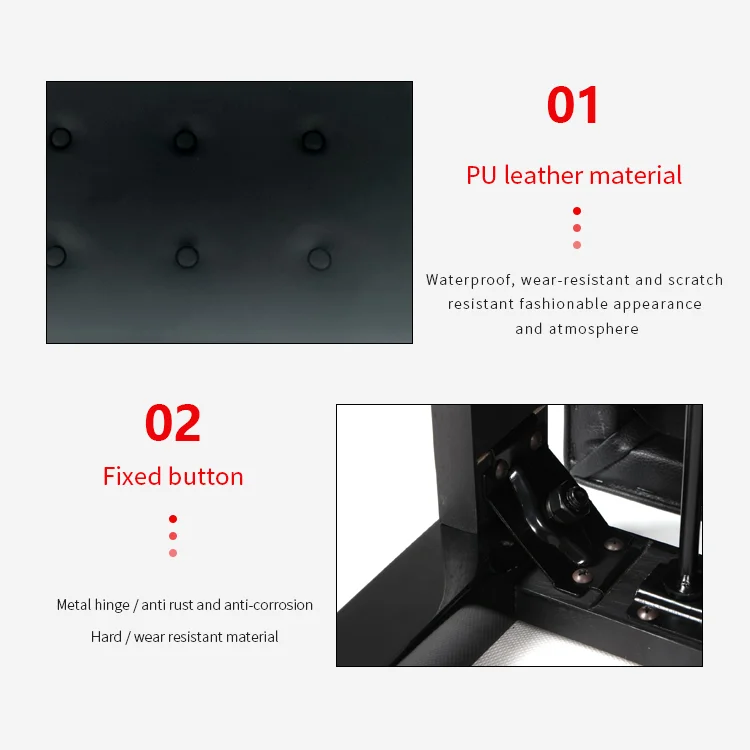 01

PU leather material

Waterproof, wear-resistant and scratch resistant fashionable appearance and atmosphere

02

Fixed button

Metal hinge / anti rust and anti-corrosion

Hard / wear resistant material