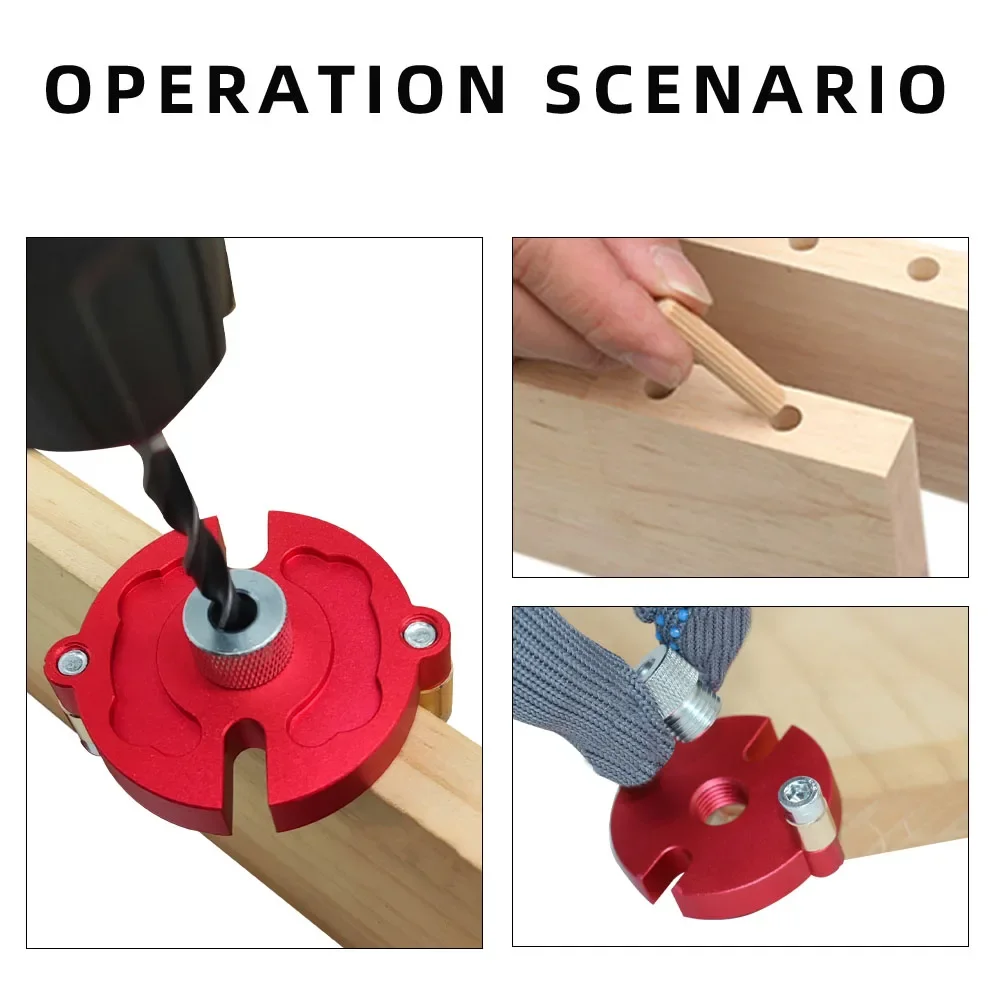 OPERATION SCENARIO