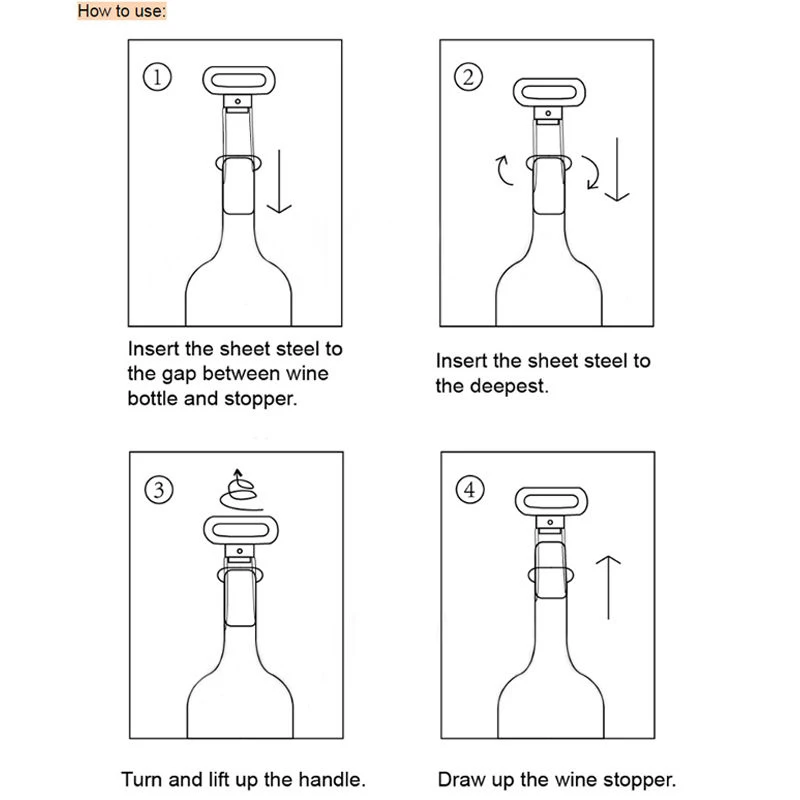 How to use:

①

Insert the sheet steel to the gap between wine bottle and stopper.

②

Insert the sheet steel to the deepest.

③

Turn and lift up the handle.

④

Draw up the wine stopper.