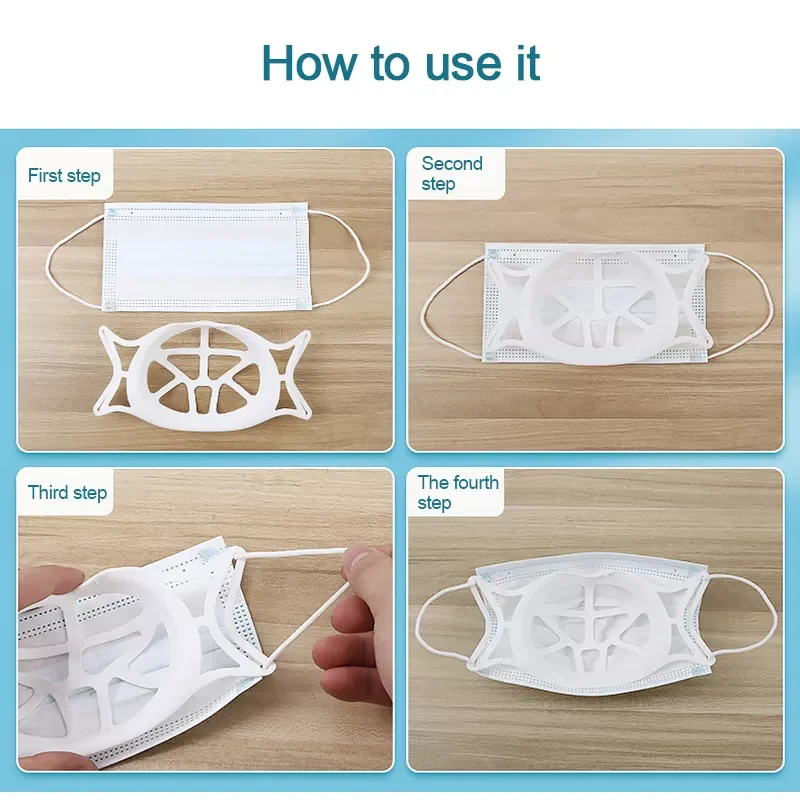 How to use it

First step

Second step

Third step

The fourth step