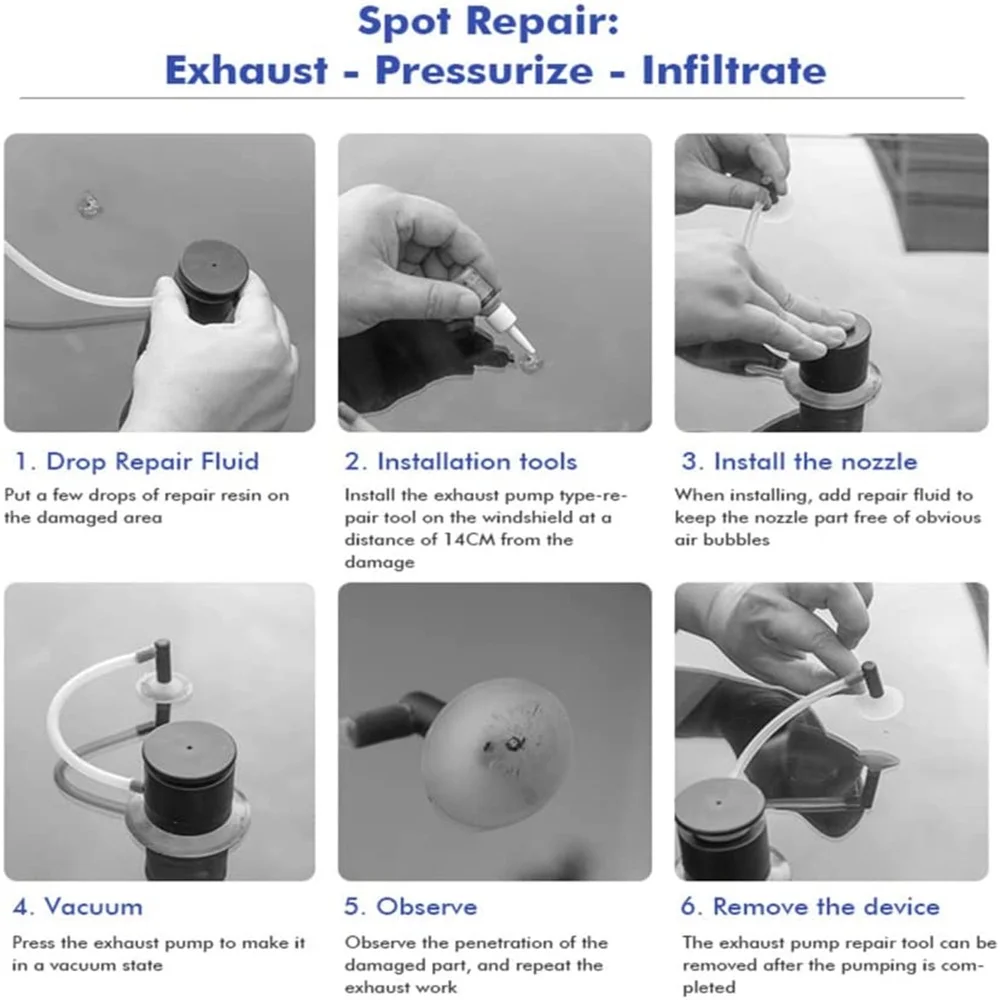 Spot Repair:
Exhaust - Pressurize - Infiltrate

1. Drop Repair Fluid

Put a few drops of repair resin on the damaged area

2. Installation tools

Install the exhaust pump type-repair tool on the windshield at a distance of 14CM from the damage

3. Install the nozzle

When installing, add repair fluid to keep the nozzle part free of obvious air bubbles

4. Vacuum

Press the exhaust pump to make it in a vacuum state

5. Observe

Observe the penetration of the damaged part, and repeat the exhaust work

6. Remove the device

The exhaust pump repair tool can be removed after the pumping is completed