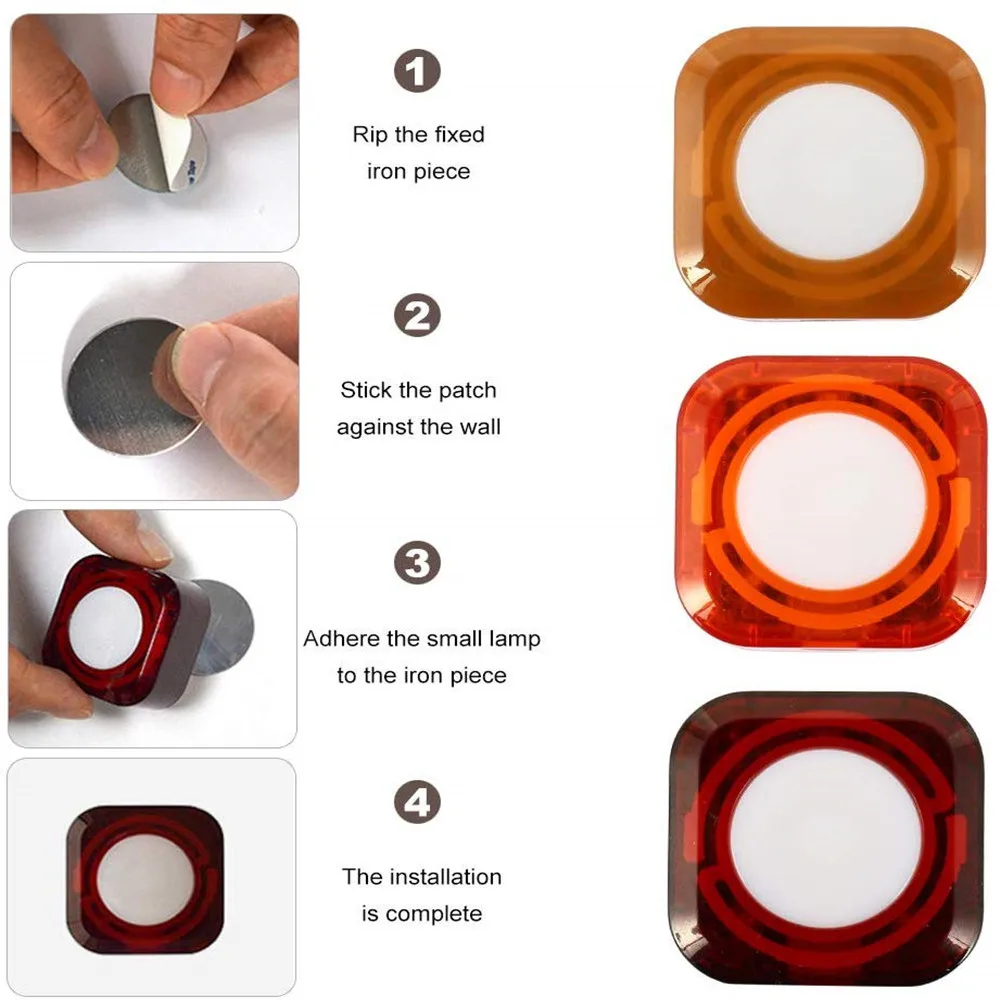 1
Rip the fixed iron piece

2
Stick the patch against the wall

3
Adhere the small lamp to the iron piece

4
The installation is complete