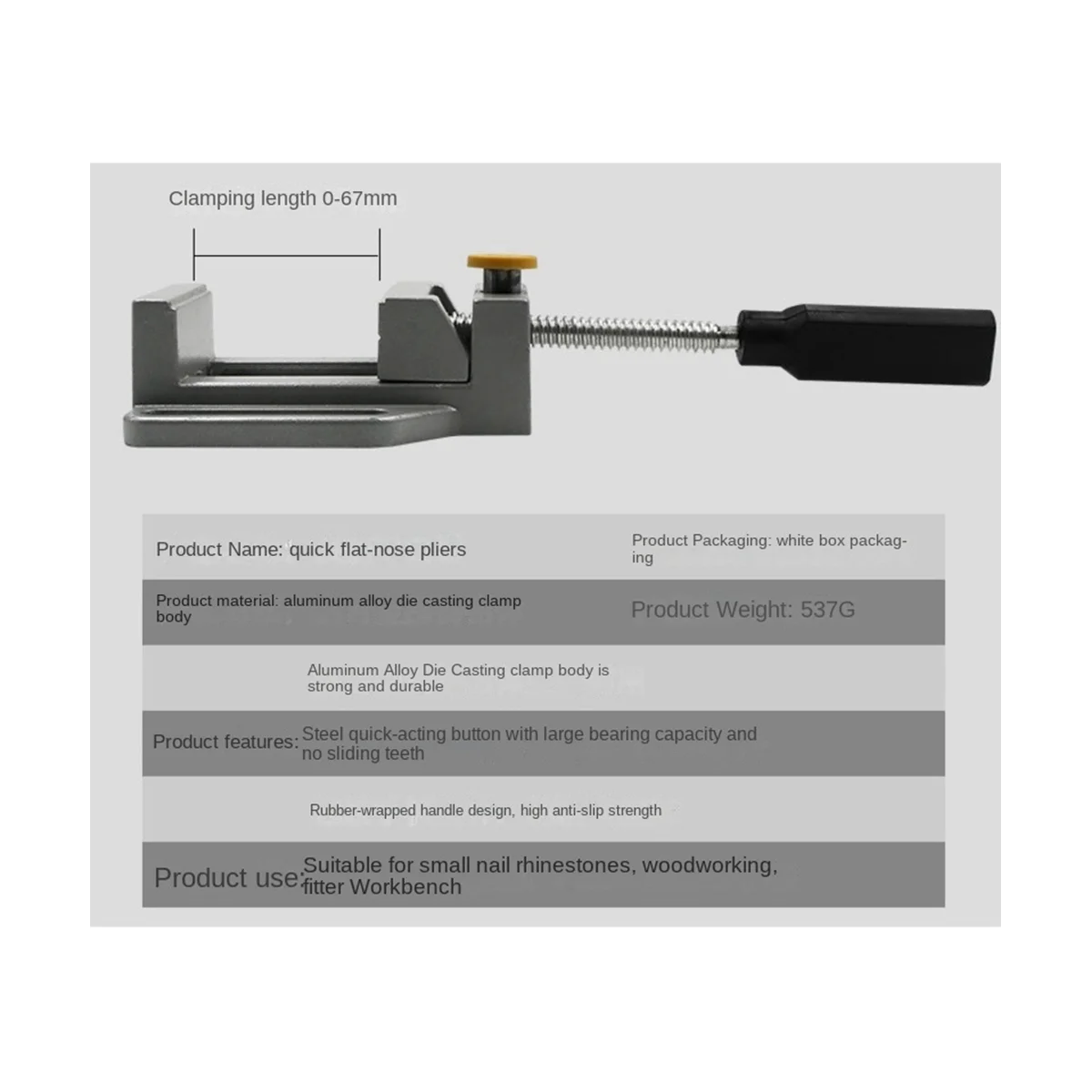 Clamping length 0-67mm

Product Name: quick flat-nose pliers

Product Packaging: white box packaging

Product material: aluminum alloy die casting clamp body

Product Weight: 537G

Aluminum Alloy Die Casting clamp body is strong and durable

Product features: Steel quick-acting button with large bearing capacity and no sliding teeth

Rubber-wrapped handle design, high anti-slip strength

Product use: Suitable for small nail rhinestones, woodworking, fitter Workbench