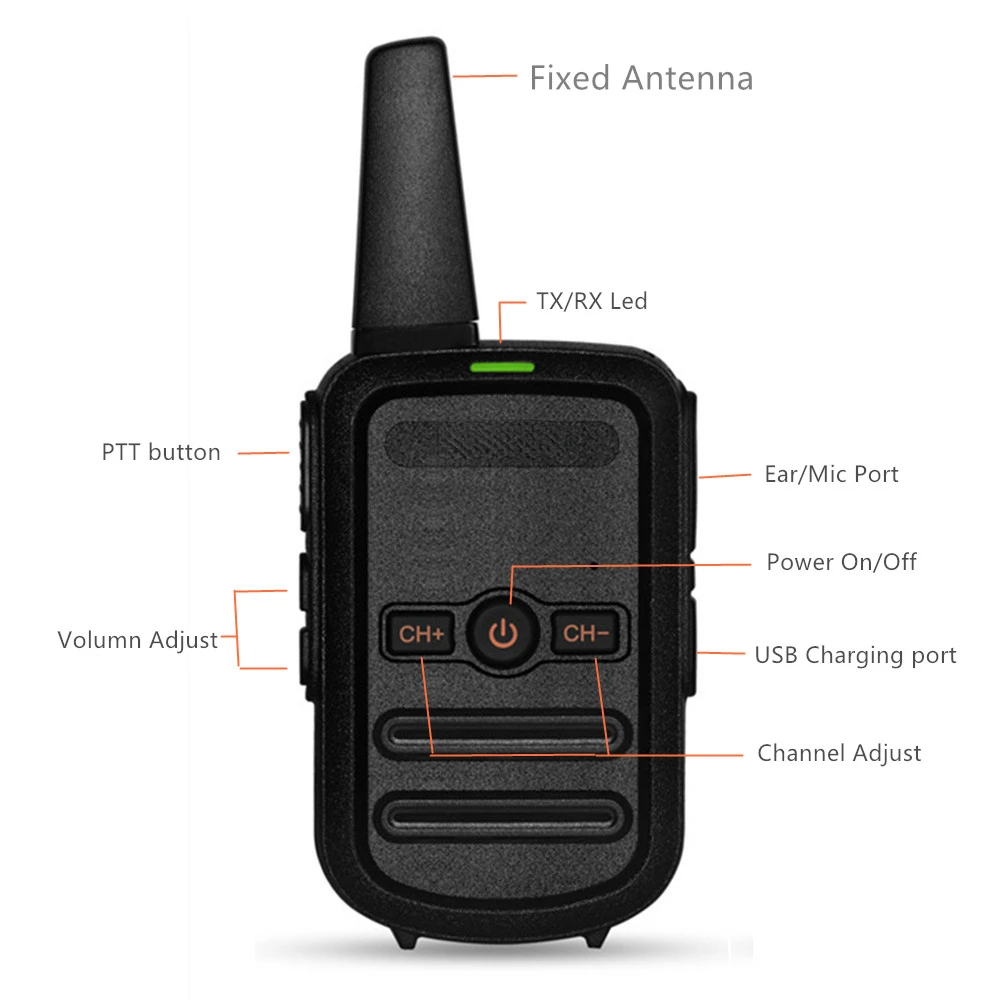 Fixed Antenna

TX/RX Led

PTT button

Ear/Mic Port

Power On/Off

Volumn Adjust

CH+

CH-

USB Charging port

Channel Adjust