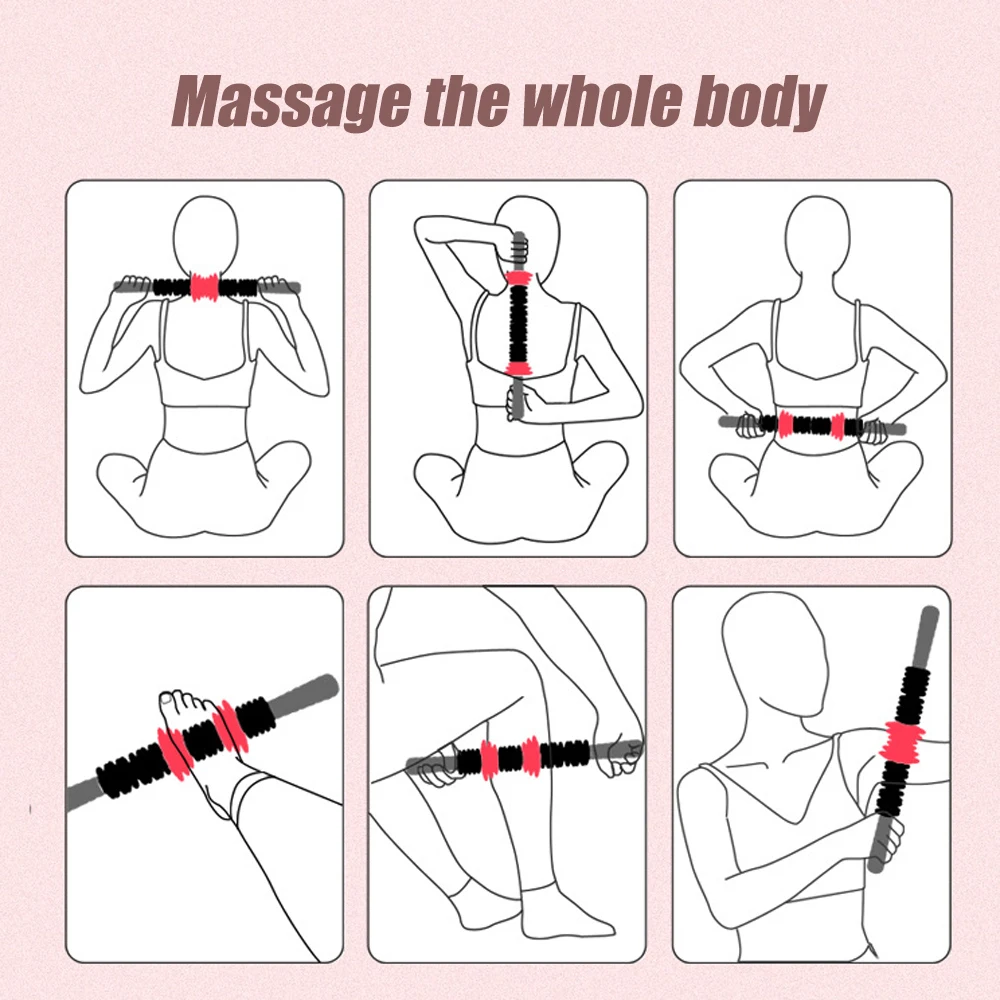 Massage the whole body