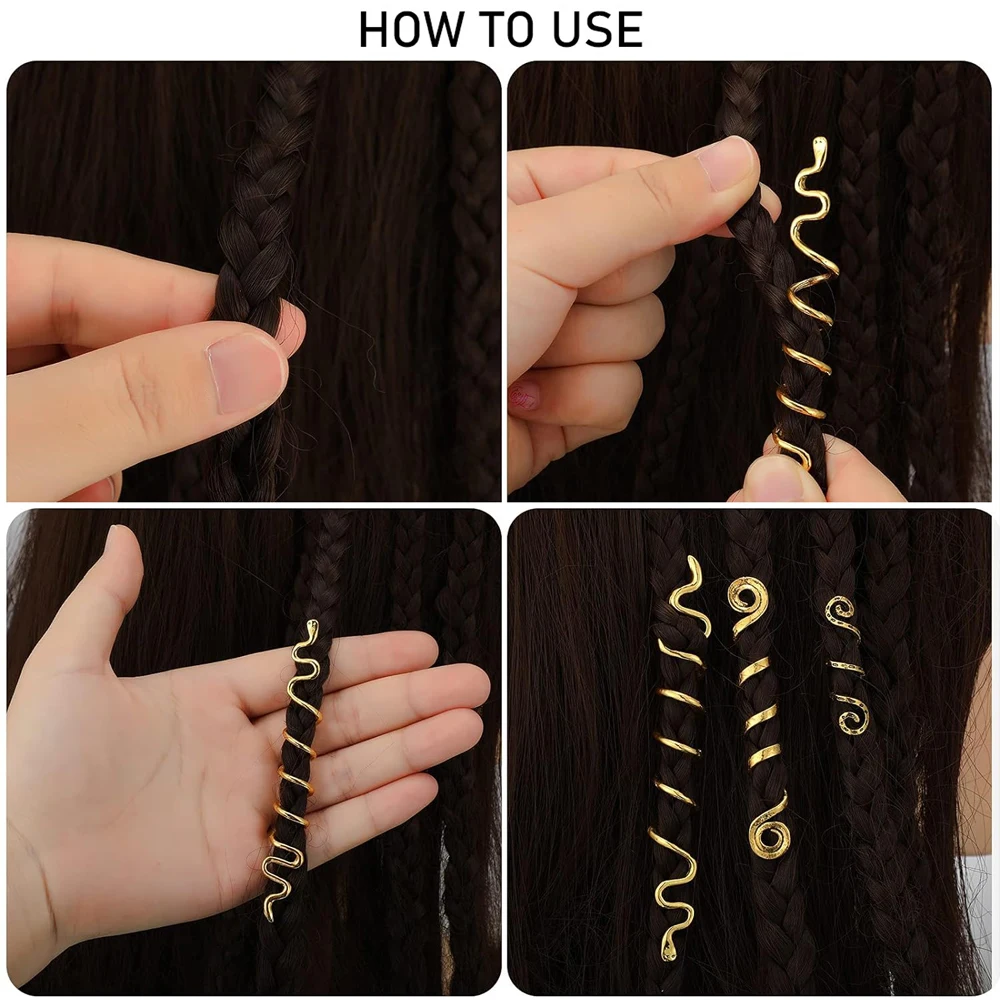 HOW TO USE