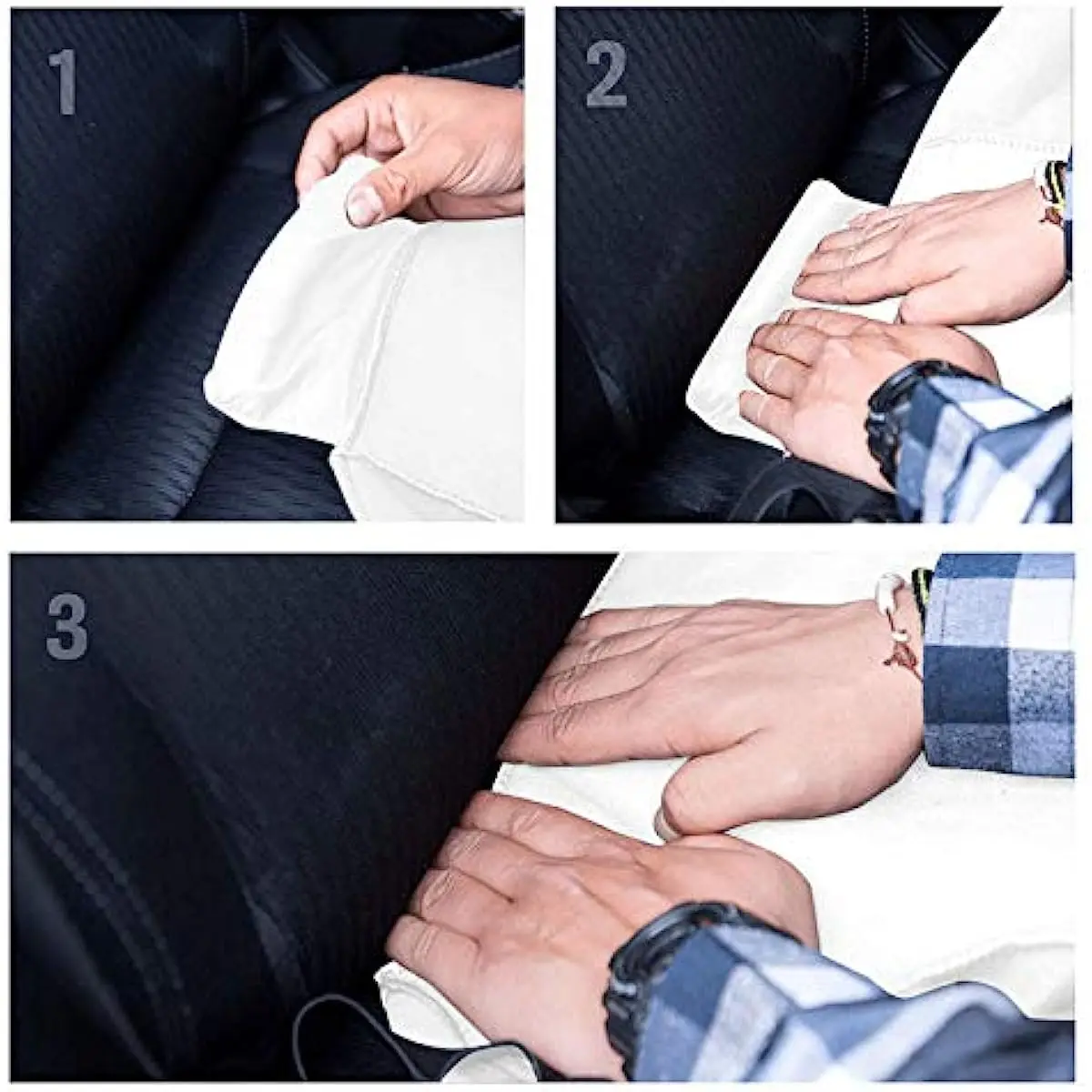 1

2

3