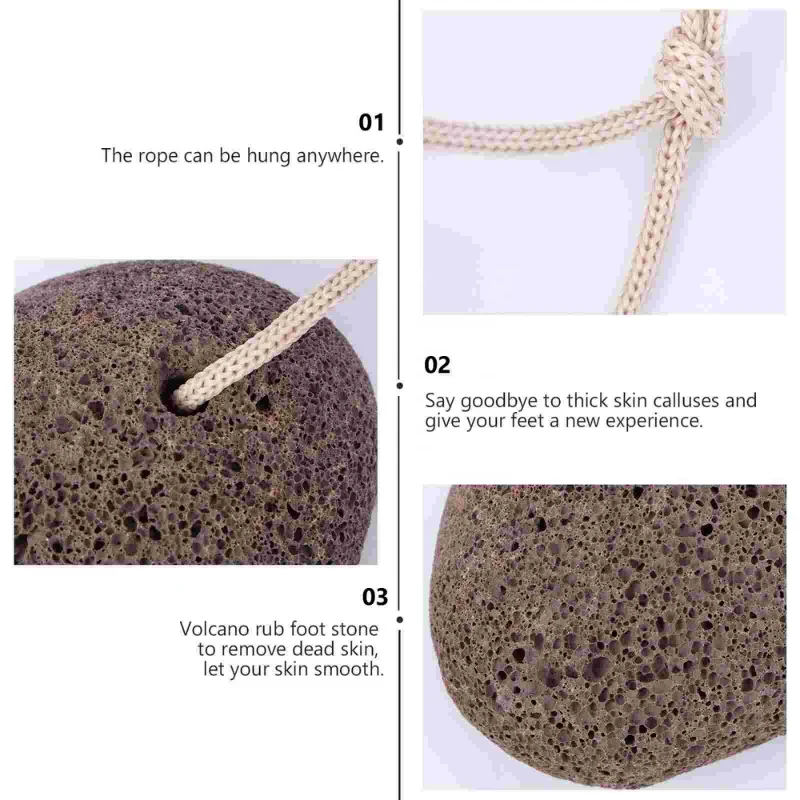 01
The rope can be hung anywhere.

02
Say goodbye to thick skin calluses and give your feet a new experience.

03
Volcano rub foot stone to remove dead skin, let your skin smooth.