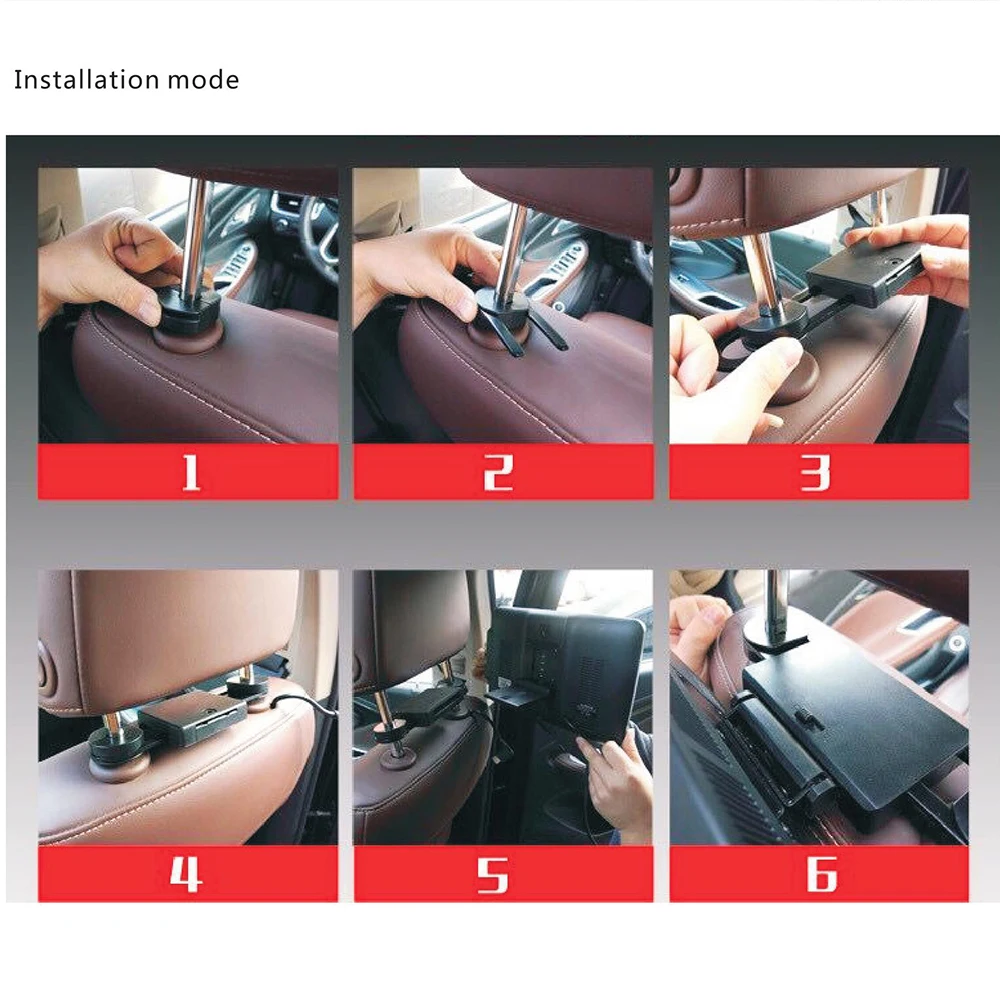 Installation mode

1

2

3

4

5

6